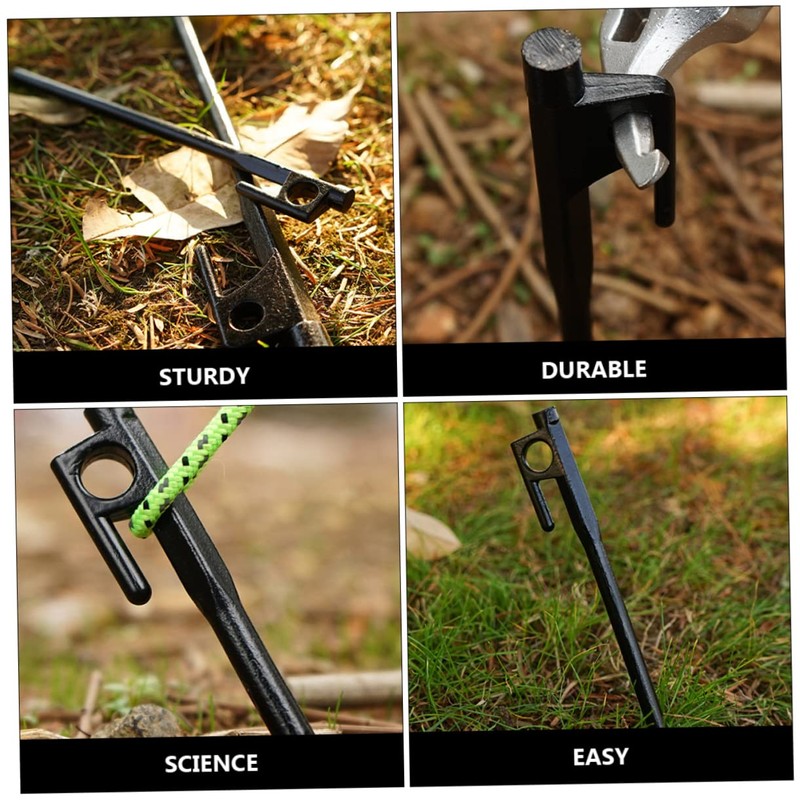 STURDY

DURABLE

SCIENCE

EASY