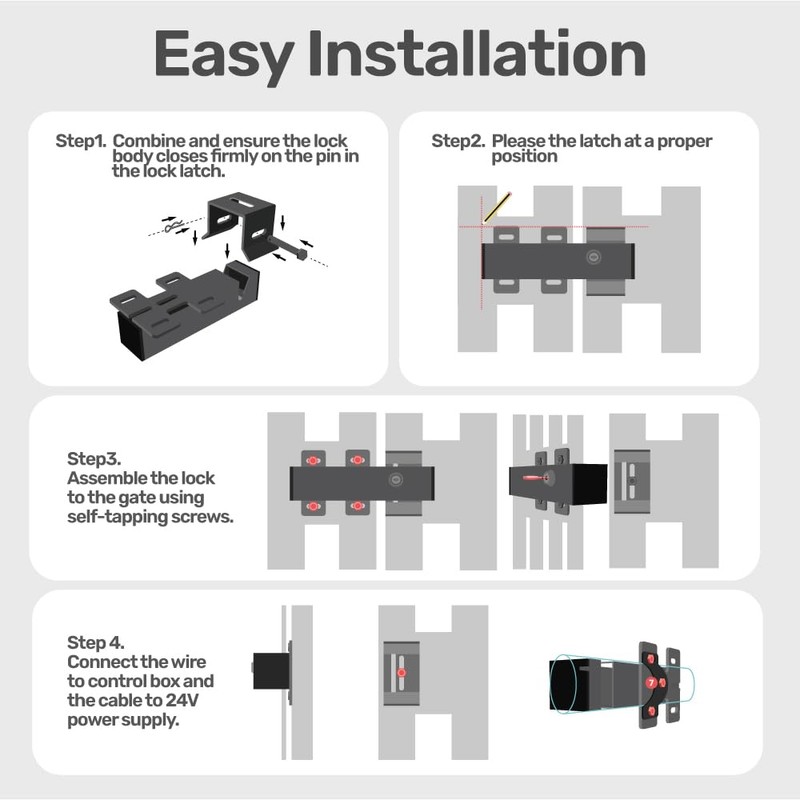 Easy Installation

Step1. Combine and ensure the lock body closes firmly on the pin in the lock latch.

Step2. Please the latch at a proper position

Step3. Assemble the lock to the gate using self-tapping screws.

Step 4. Connect the wire to control box and the cable to 24V power supply.

7