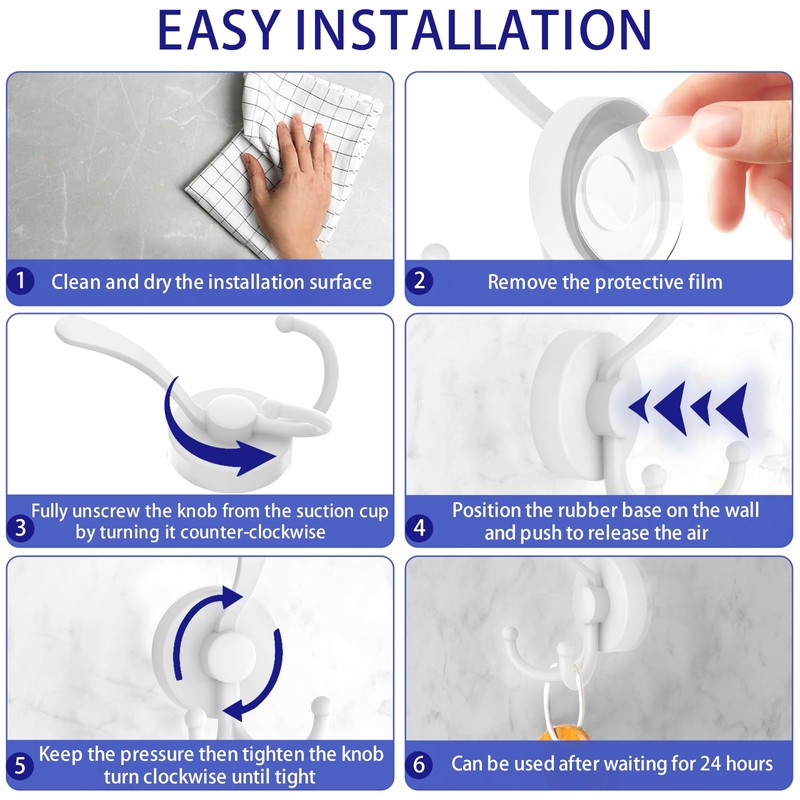 EASY INSTALLATION

1 Clean and dry the installation surface

2 Remove the protective film

3 Fully unscrew the knob from the suction cup by turning it counter-clockwise

4 Position the rubber base on the wall and push to release the air

5 Keep the pressure then tighten the knob turn clockwise until tight

6 Can be used after waiting for 24 hours