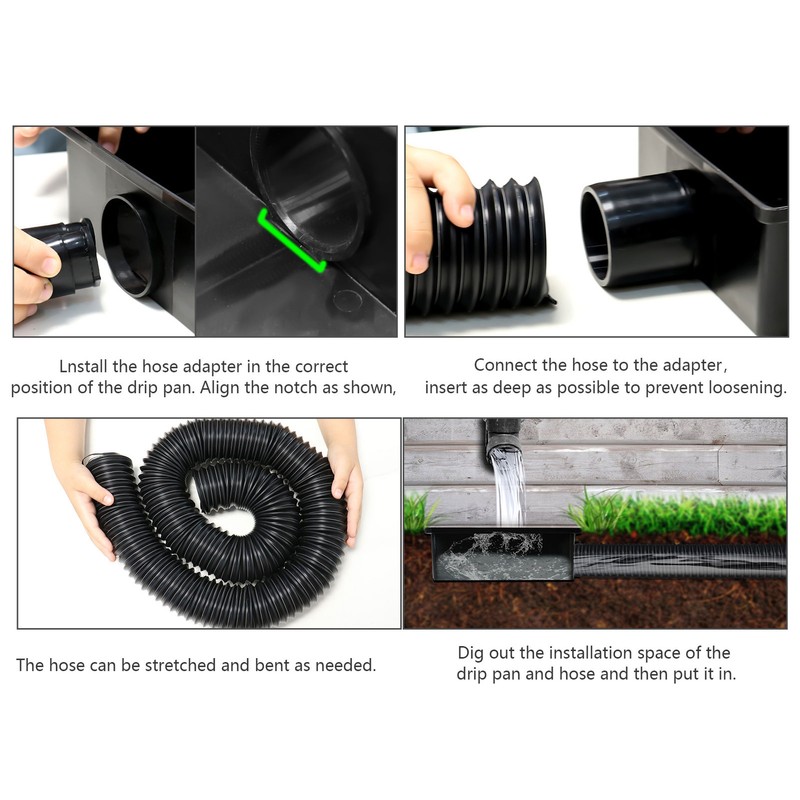 Lnstall the hose adapter in the correct position of the drip pan. Align the notch as shown,

Connect the hose to the adapter, insert as deep as possible to prevent loosening.

The hose can be stretched and bent as needed.

Dig out the installation space of the drip pan and hose and then put it in.