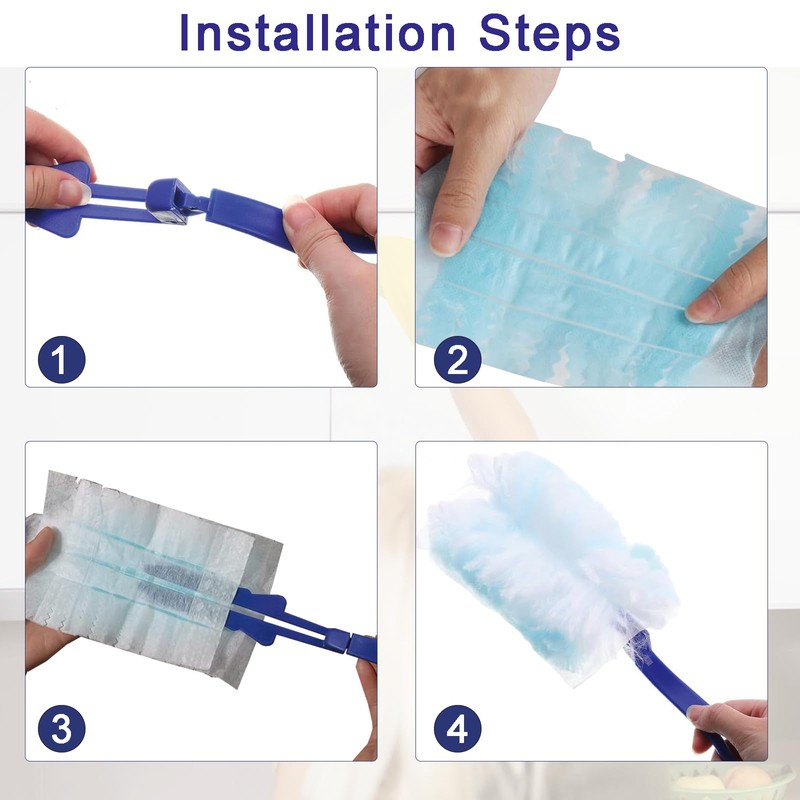 Installation Steps

1

2

3

4