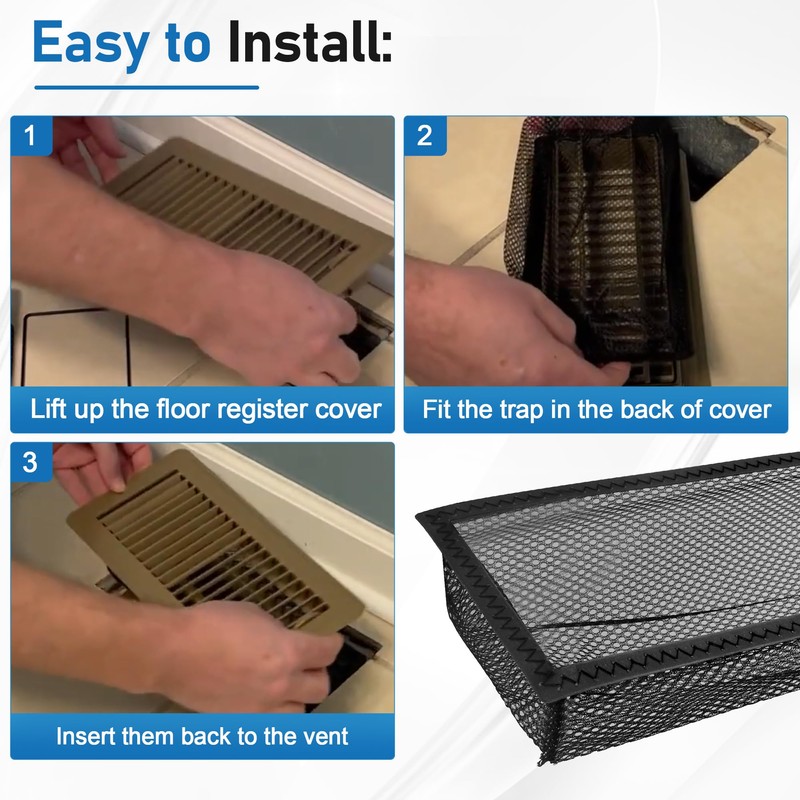 Easy to Install:

1

Lift up the floor register cover

2

Fit the trap in the back of cover

3

Insert them back to the vent