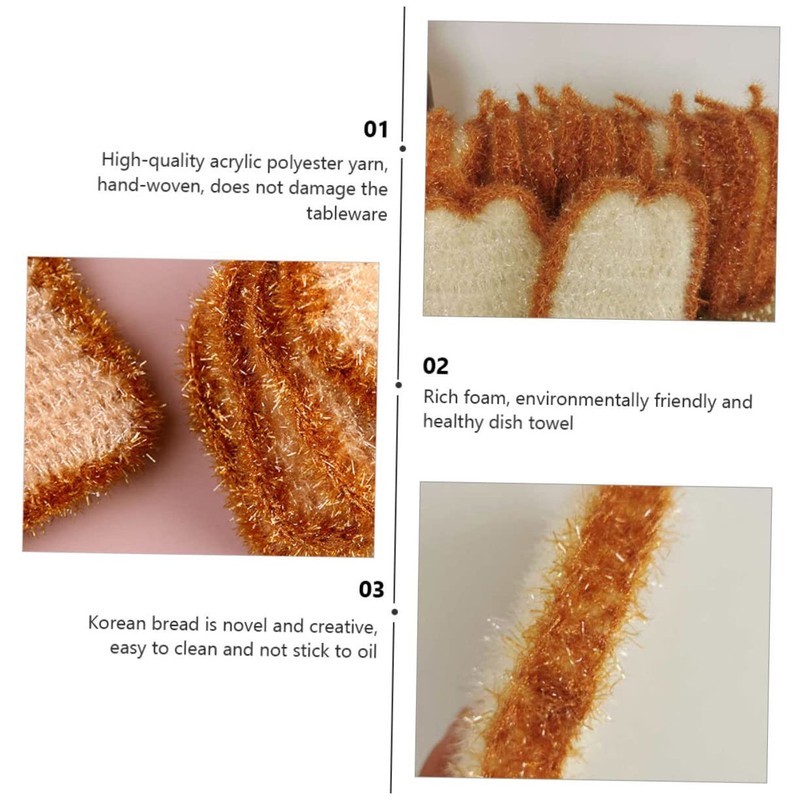 01

High-quality acrylic polyester yarn, hand-woven, does not damage the tableware

02

Rich foam, environmentally friendly and healthy dish towel

03

Korean bread is novel and creative, easy to clean and not stick to oil