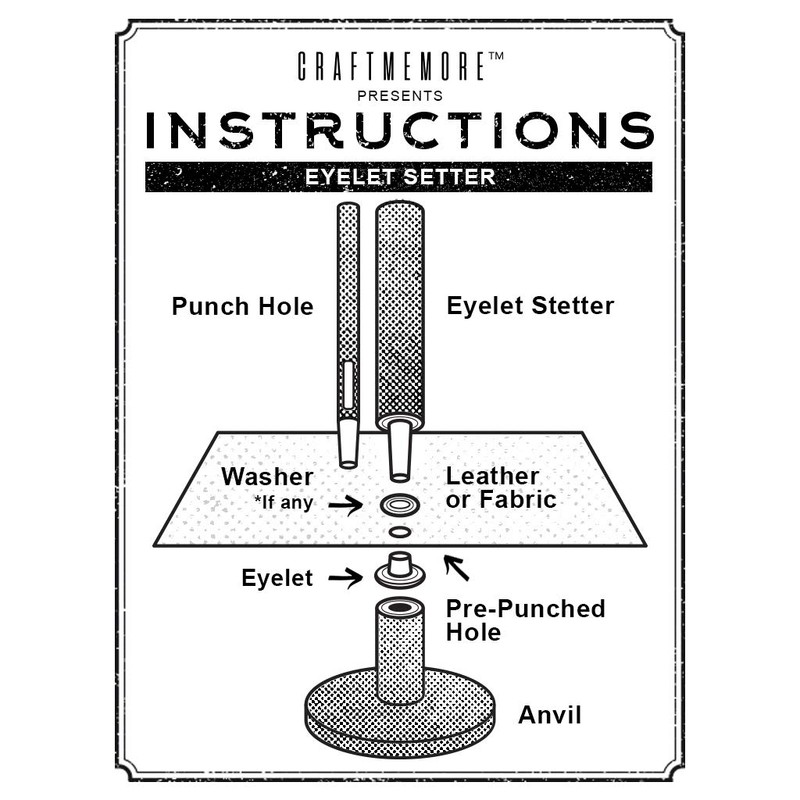 CRAFTMEMORE™
PRESENTS
INSTRUCTIONS
EYELET SETTER

Punch Hole

Eyelet Stetter

Washer
*If any

Leather or Fabric

Eyelet

Pre-Punched Hole

Anvil