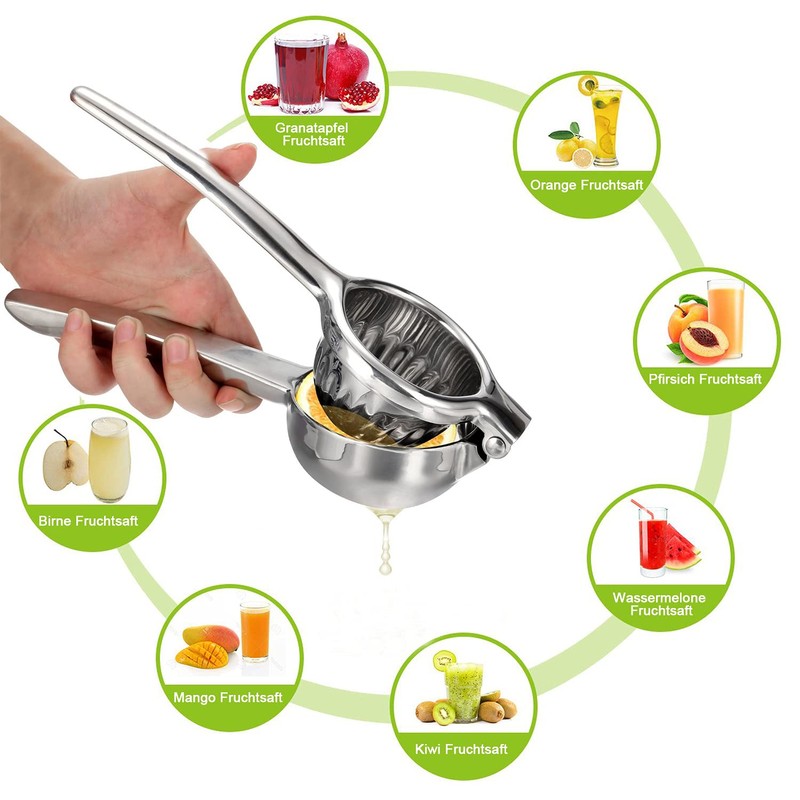 Granatapfel Fruchtsaft

Orange Fruchtsaft

Pfirsich Fruchtsaft

Wassermelone Fruchtsaft

Kiwi Fruchtsaft

Mango Fruchtsaft

Birne Fruchtsaft