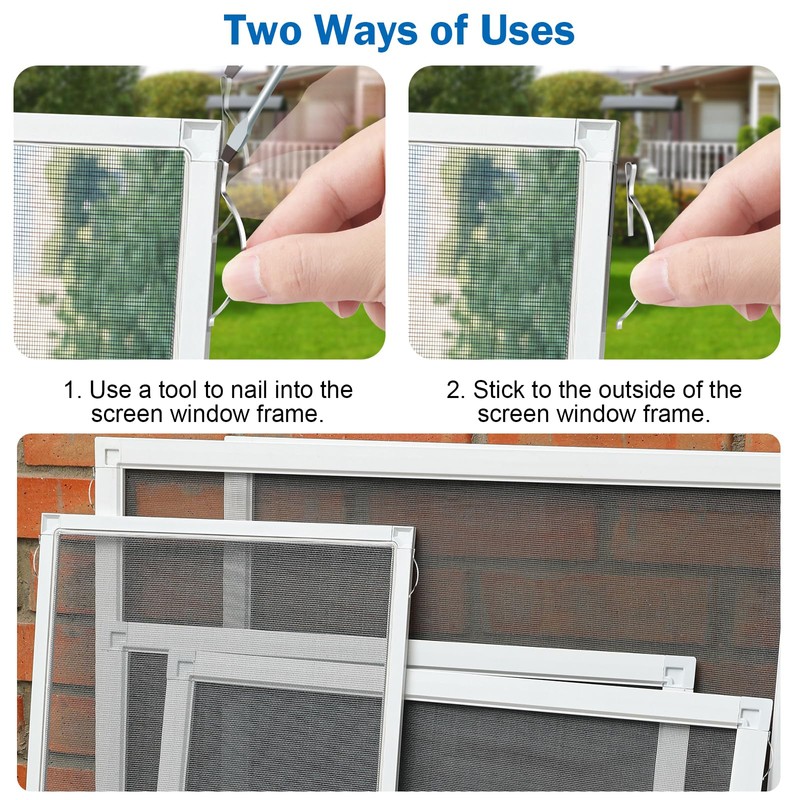 Two Ways of Uses

1. Use a tool to nail into the screen window frame.

2. Stick to the outside of the screen window frame.