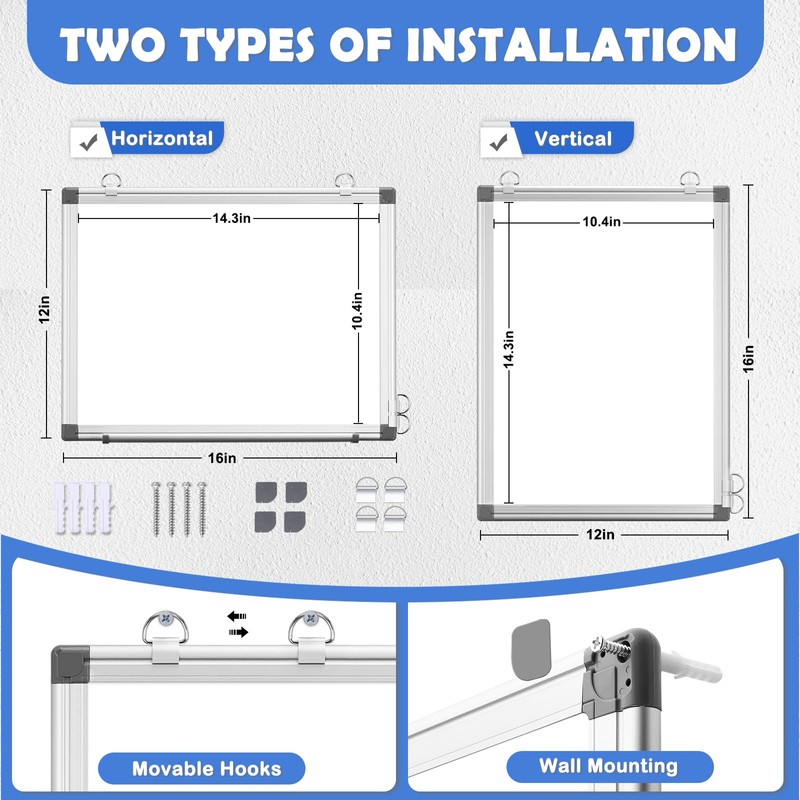 TWO TYPES OF INSTALLATION

Horizontal

14.3in

12in

10.4in

16in

Vertical

10.4in

14.3in

16in

12in

Movable Hooks

Wall Mounting