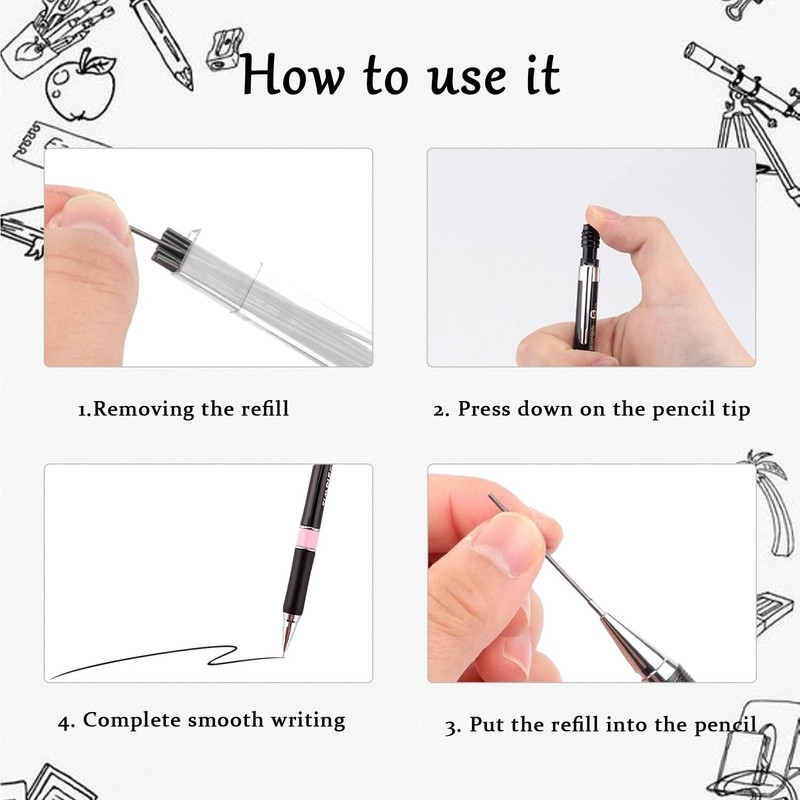 How to use it

1.Removing the refill

2. Press down on the pencil tip

4. Complete smooth writing

3. Put the refill into the pencil