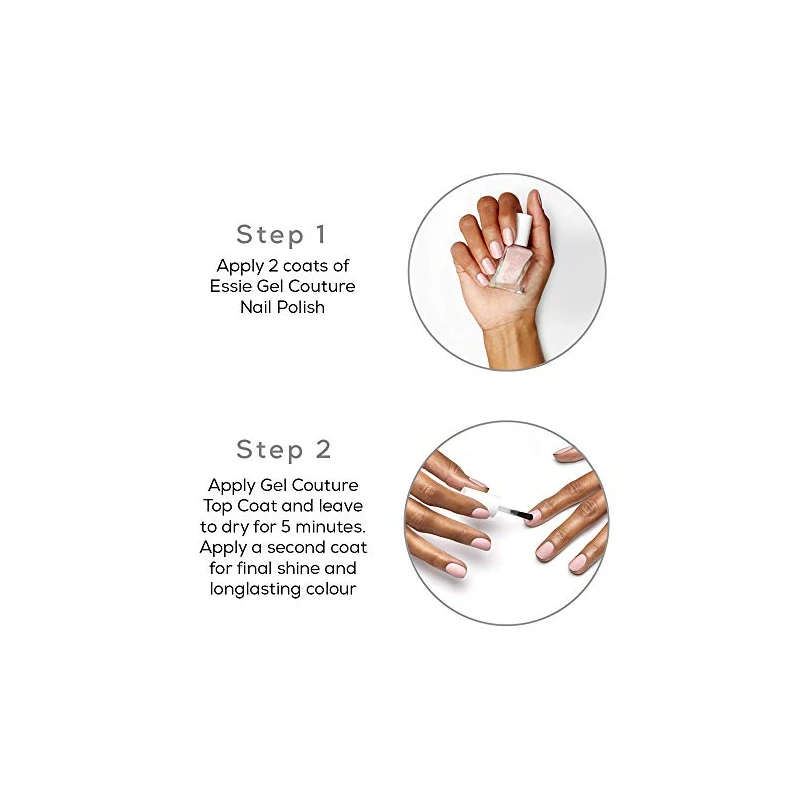 Step 1

Apply 2 coats of Essie Gel Couture Nail Polish

Step 2

Apply Gel Couture Top Coat and leave to dry for 5 minutes. Apply a second coat for final shine and longlasting colour