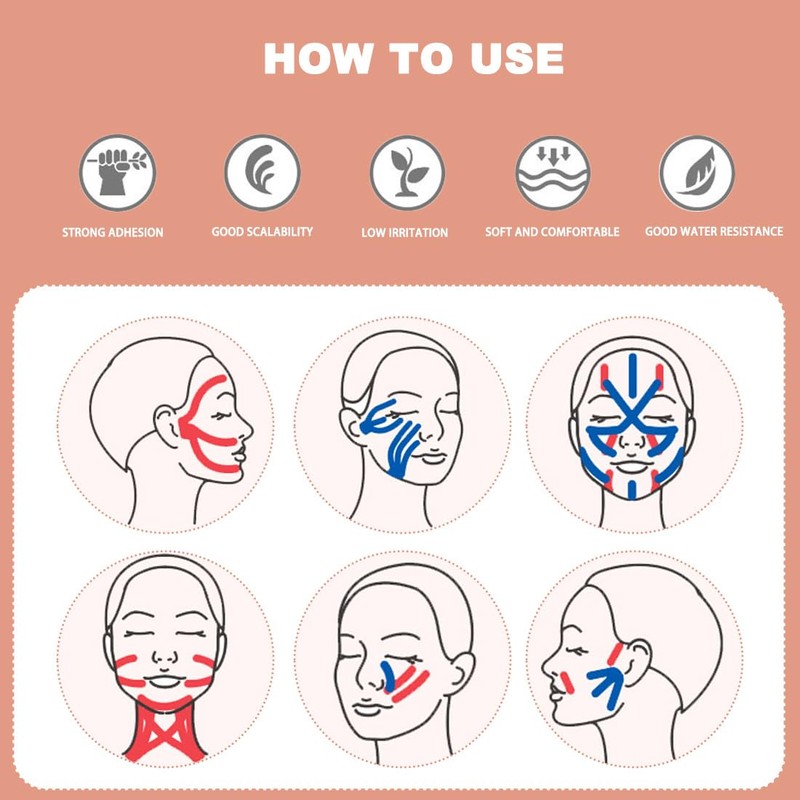 HOW TO USE

STRONG ADHESION

GOOD SCALABILITY

LOW IRRITATION

SOFT AND COMFORTABLE

GOOD WATER RESISTANCE