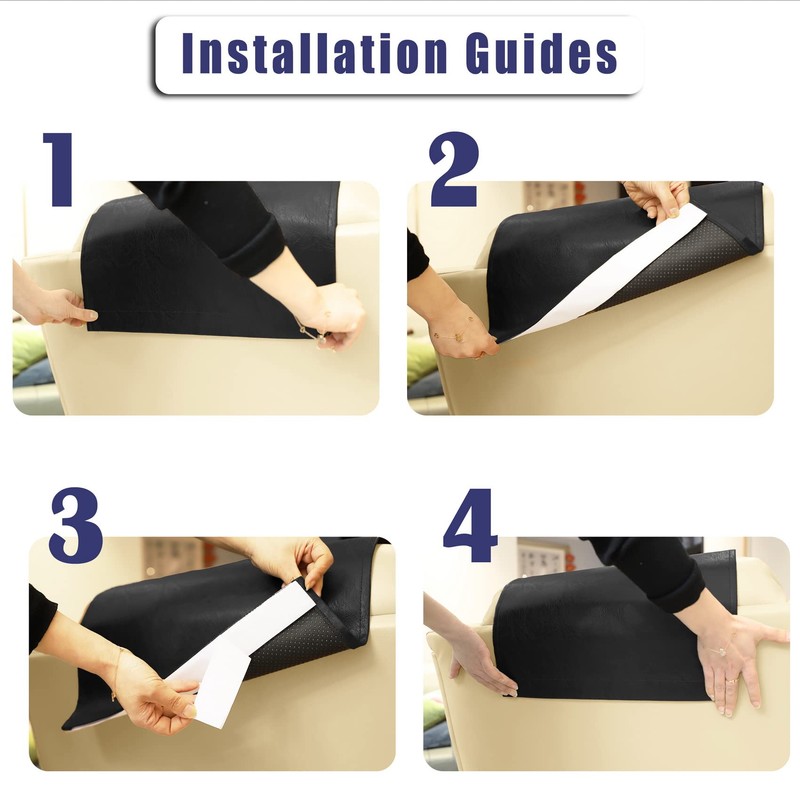 Installation Guides

1

2

3

4