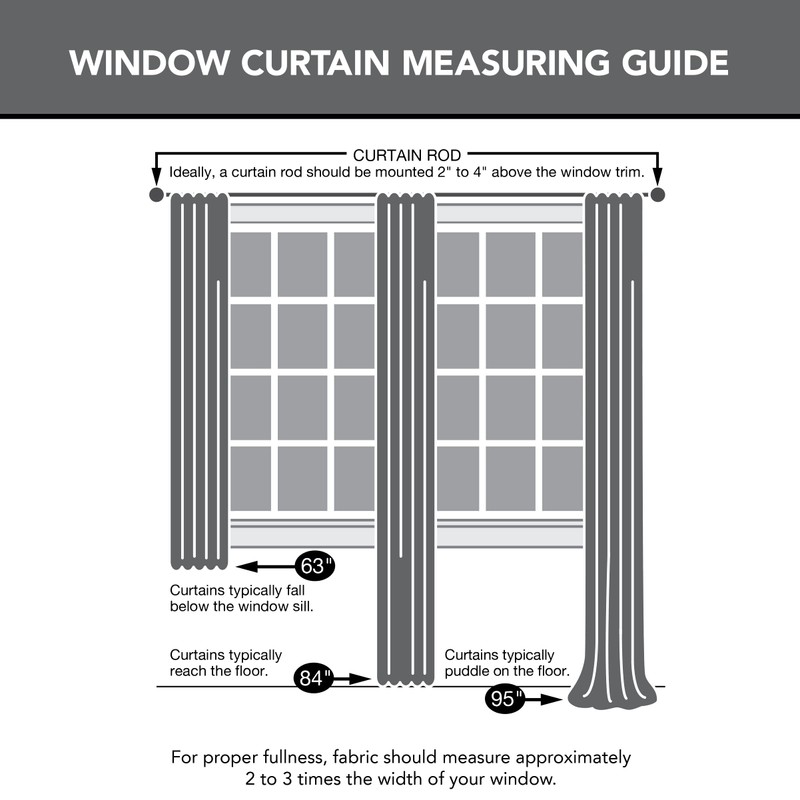 WINDOW CURTAIN MEASURING GUIDE

CURTAIN ROD
Ideally, a curtain rod should be mounted 2" to 4" above the window trim.

63"

Curtains typically fall below the window sill.

Curtains typically reach the floor.

84"

Curtains typically puddle on the floor.

95"

For proper fullness, fabric should measure approximately 2 to 3 times the width of your window.