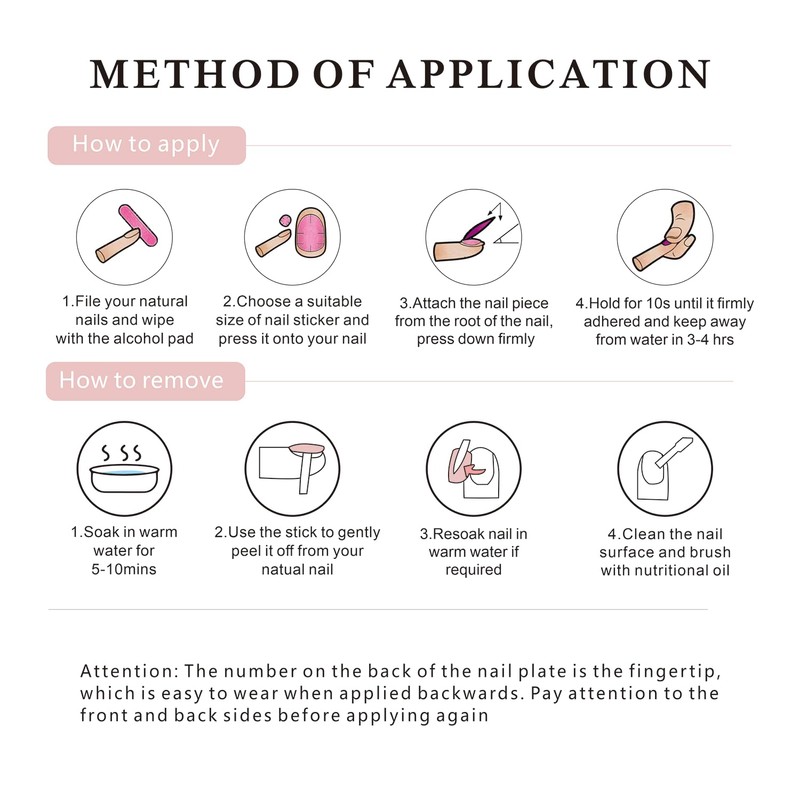 METHOD OF APPLICATION

How to apply

1.File your natural nails and wipe with the alcohol pad

2.Choose a suitable size of nail sticker and press it onto your nail

3.Attach the nail piece from the root of the nail, press down firmly

4.Hold for 10s until it firmly adhered and keep away from water in 3-4 hrs

How to remove

1.Soak in warm water for 5-10mins

2.Use the stick to gently peel it off from your natual nail

3.Resoak nail in warm water if required

4.Clean the nail surface and brush with nutritional oil

Attention: The number on the back of the nail plate is the fingertip, which is easy to wear when applied backwards. Pay attention to the front and back sides before applying again