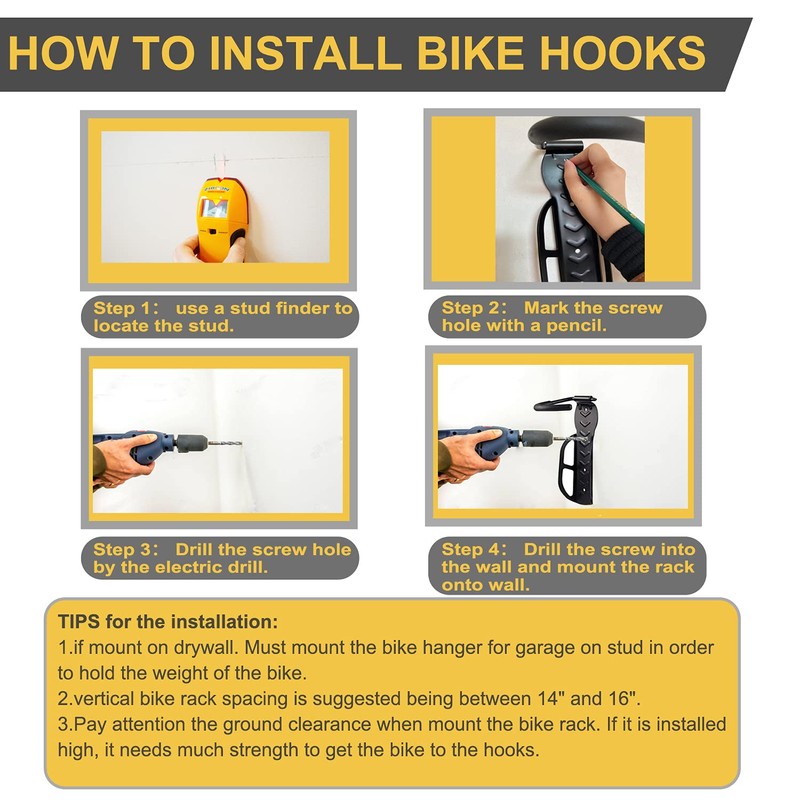 HOW TO INSTALL BIKE HOOKS

Step 1: use a stud finder to locate the stud.

Step 2: Mark the screw hole with a pencil.

Step 3: Drill the screw hole by the electric drill.

Step 4: Drill the screw into the wall and mount the rack onto wall.

TIPS for the installation:
1.if mount on drywall. Must mount the bike hanger for garage on stud in order to hold the weight of the bike.
2.vertical bike rack spacing is suggested being between 14" and 16".
3.Pay attention the ground clearance when mount the bike rack. If it is installed high, it needs much strength to get the bike to the hooks.