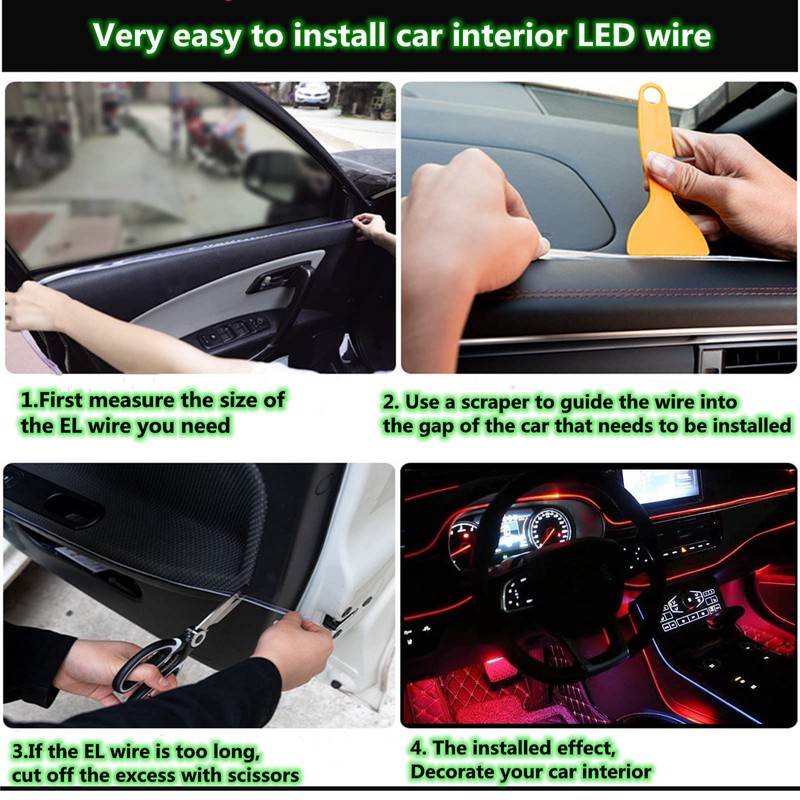 Very easy to install car interior LED wire

1.First measure the size of the EL wire you need

2. Use a scraper to guide the wire into the gap of the car that needs to be installed

3.If the EL wire is too long, cut off the excess with scissors

4. The installed effect, Decorate your car interior