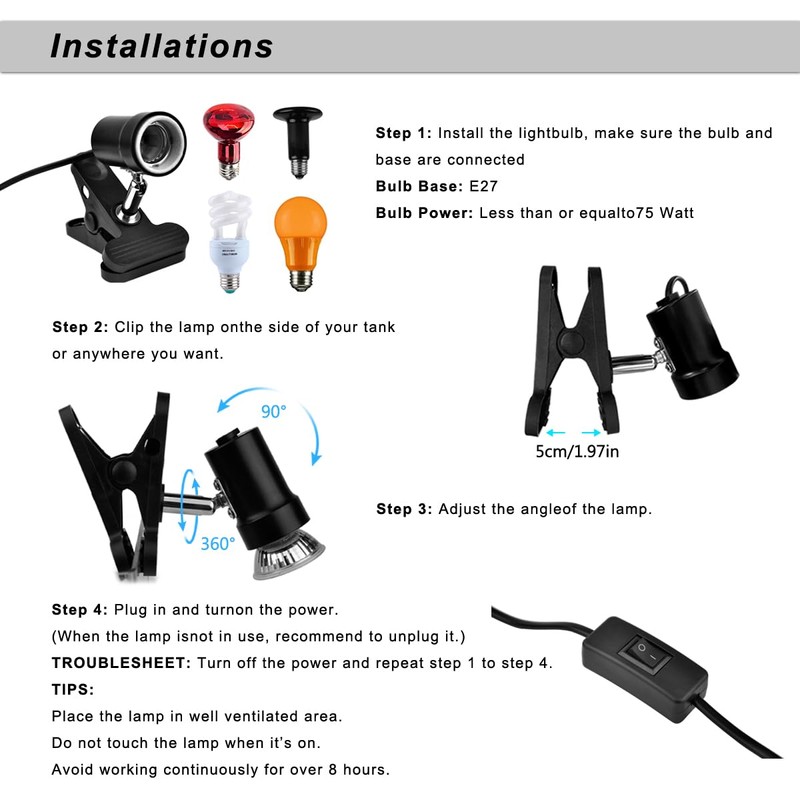 Installations

Step 1: Install the lightbulb, make sure the bulb and base are connected

Bulb Base: E27

Bulb Power: Less than or equalto75 Watt

Step 2: Clip the lamp onthe side of your tank or anywhere you want.

5cm/1.97in

90°

360°

Step 3: Adjust the angleof the lamp.

Step 4: Plug in and turnon the power.

(When the lamp isnot in use, recommend to unplug it.)

TROUBLESHEET: Turn off the power and repeat step 1 to step 4.

TIPS:

Place the lamp in well ventilated area.

Do not touch the lamp when it's on.

Avoid working continuously for over 8 hours.