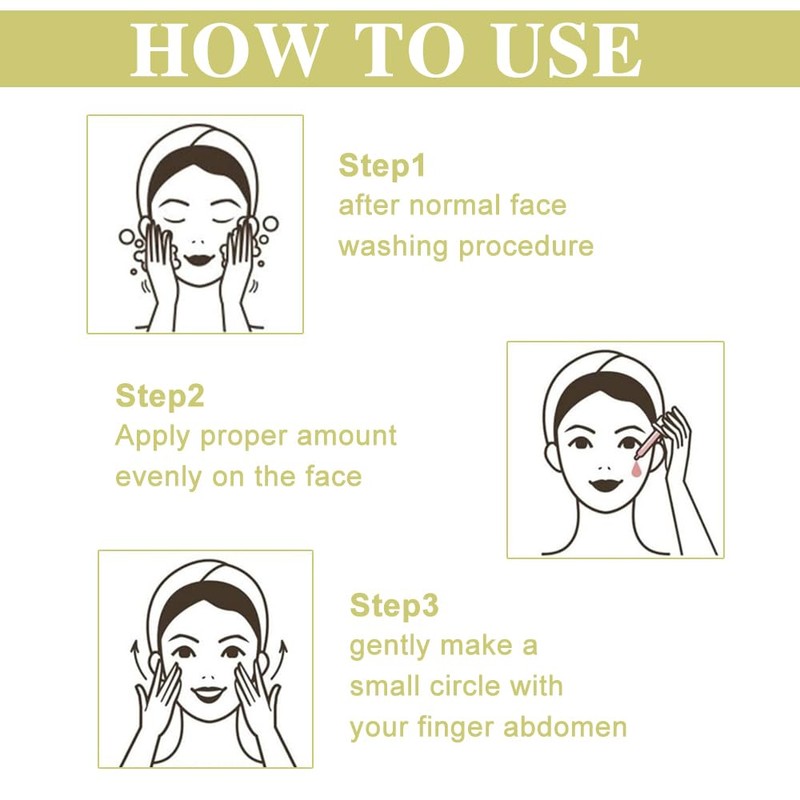 HOW TO USE

Step1
after normal face washing procedure

Step2
Apply proper amount evenly on the face

Step3
gently make a small circle with your finger abdomen