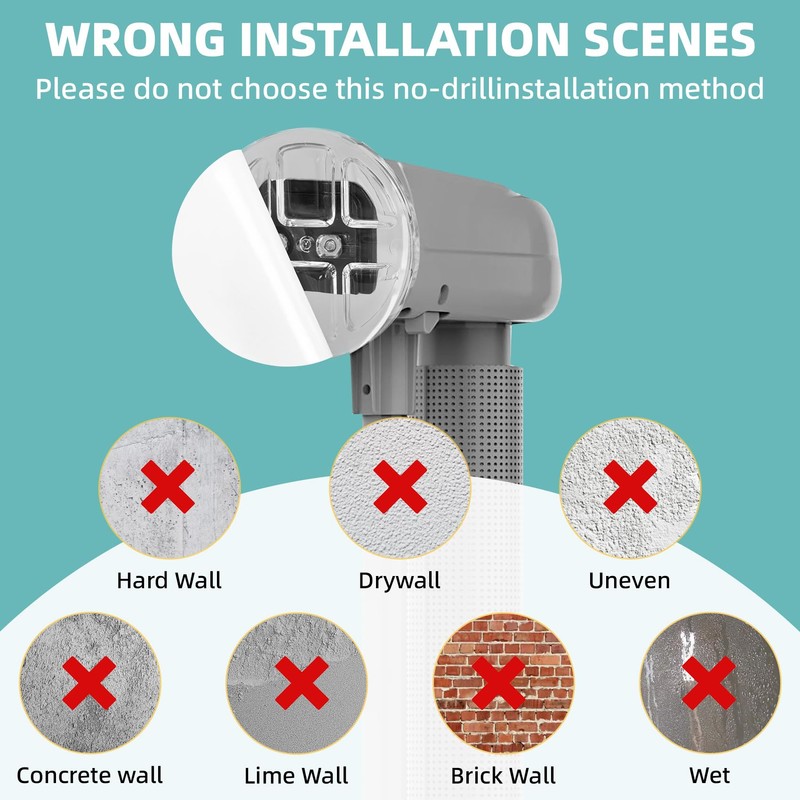 WRONG INSTALLATION SCENES
Please do not choose this no-drillinstallation method

Hard Wall

Drywall

Uneven

Concrete wall

Lime Wall

Brick Wall

Wet