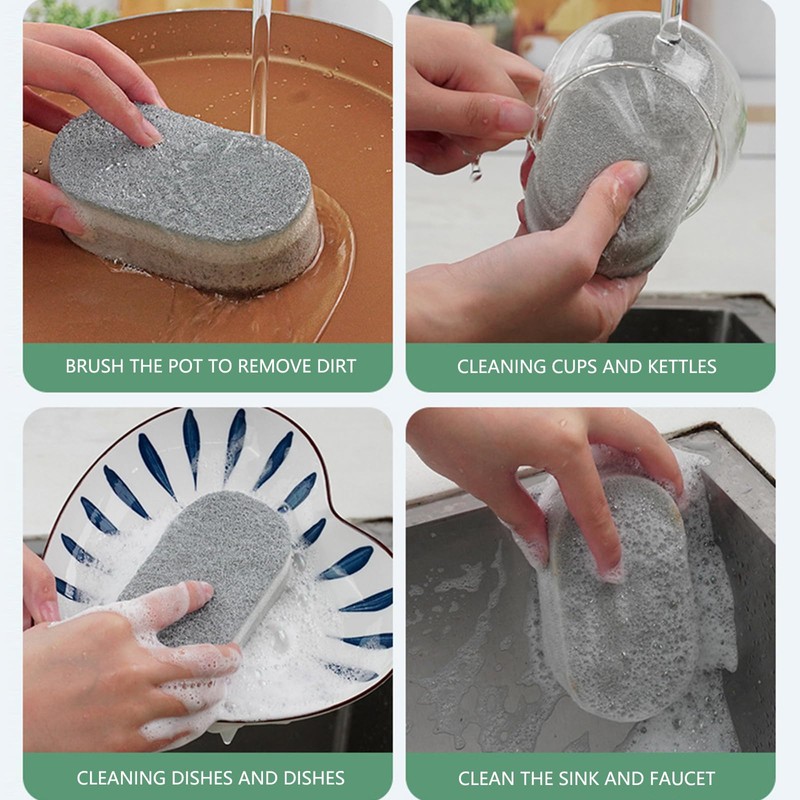 BRUSH THE POT TO REMOVE DIRT

CLEANING CUPS AND KETTLES

CLEANING DISHES AND DISHES

CLEAN THE SINK AND FAUCET