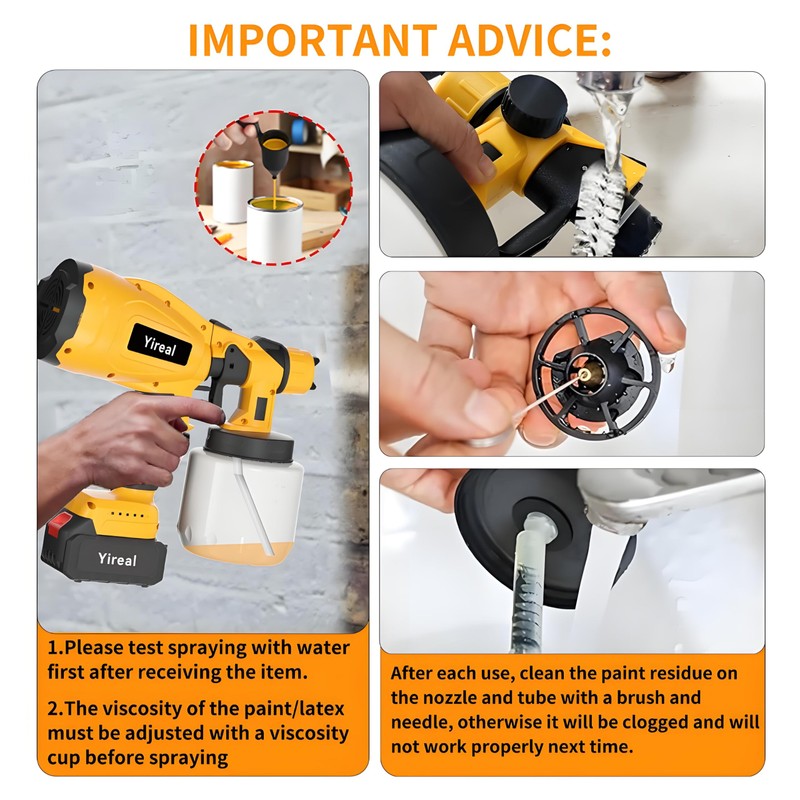 IMPORTANT ADVICE:

Yireal

Yireal

1.Please test spraying with water first after receiving the item.

2.The viscosity of the paint/latex must be adjusted with a viscosity cup before spraying

After each use, clean the paint residue on the nozzle and tube with a brush and needle, otherwise it will be clogged and will not work properly next time.