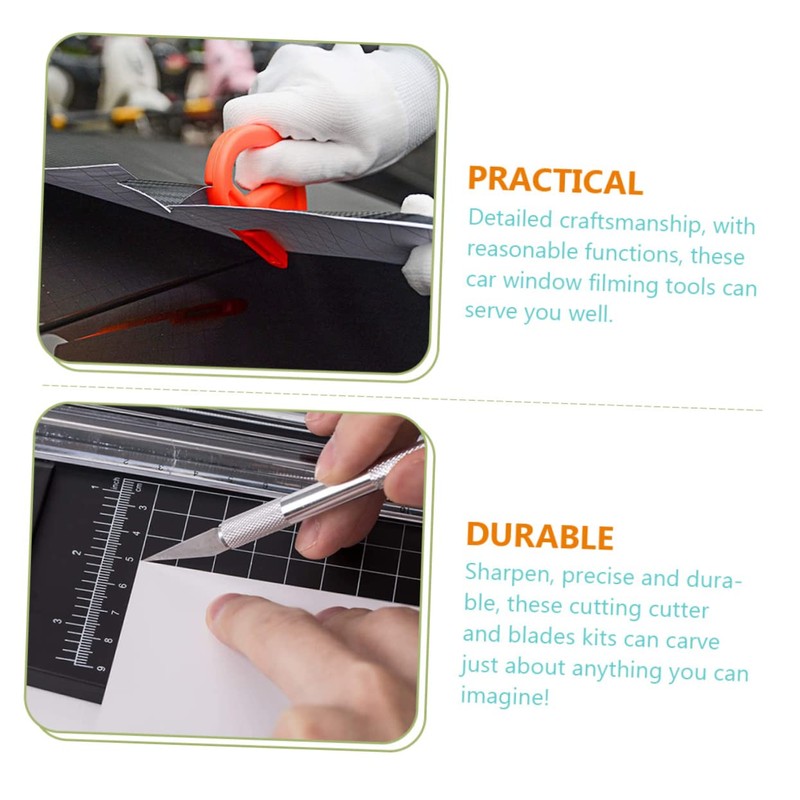 PRACTICAL
Detailed craftsmanship, with reasonable functions, these car window filming tools can serve you well.

inch
cm
1
2
3
1
2
3
4
5
6
7
8
9

DURABLE
Sharpen, precise and durable, these cutting cutter and blades kits can carve just about anything you can imagine!