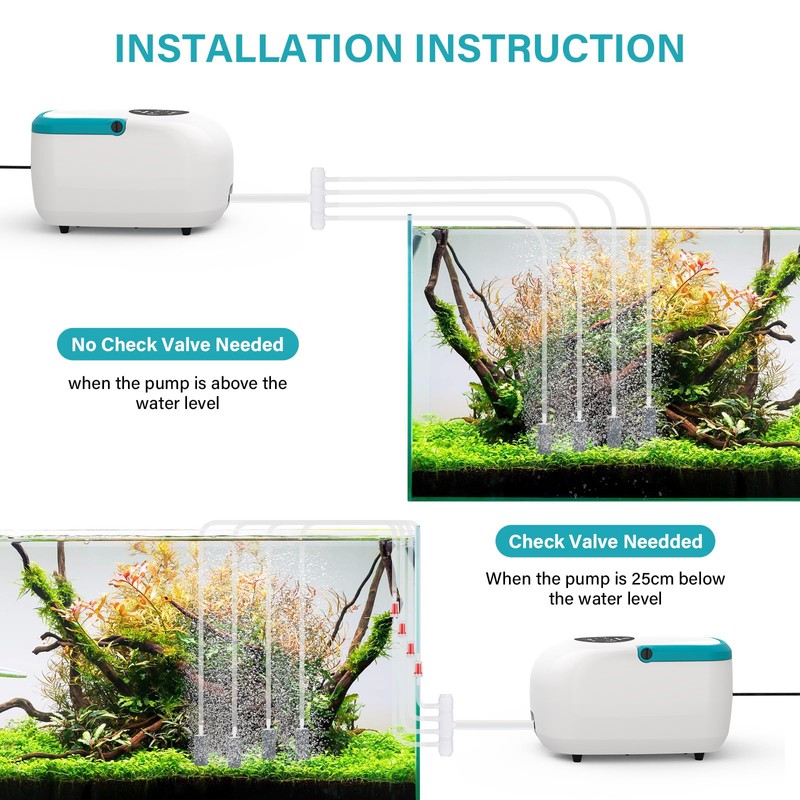 INSTALLATION INSTRUCTION

No Check Valve Needed

when the pump is above the water level

Check Valve Needded

When the pump is 25cm below the water level