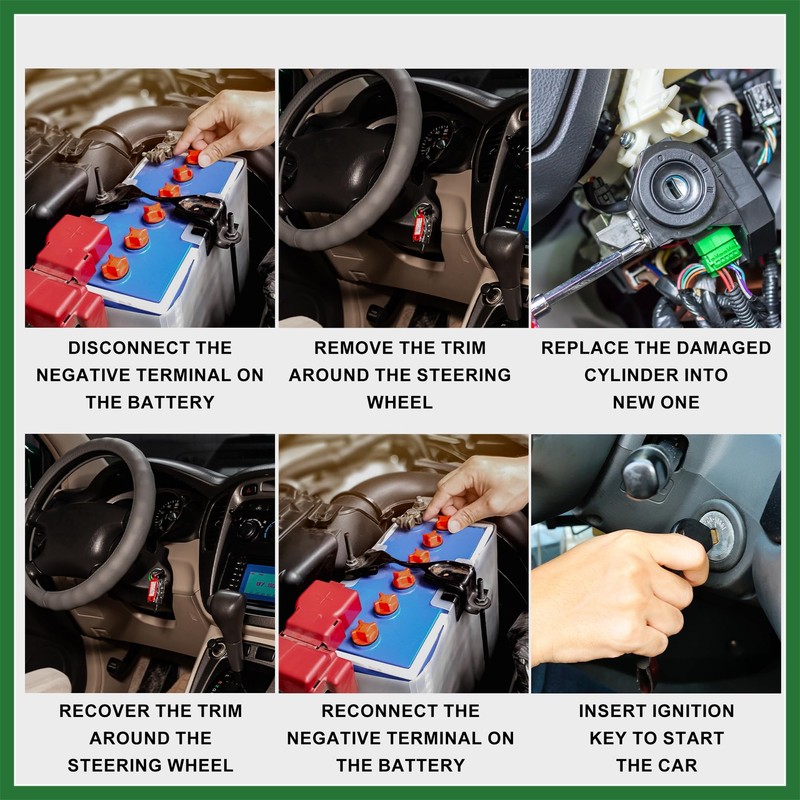 DISCONNECT THE NEGATIVE TERMINAL ON THE BATTERY

REMOVE THE TRIM AROUND THE STEERING WHEEL

REPLACE THE DAMAGED CYLINDER INTO NEW ONE

RECOVER THE TRIM AROUND THE STEERING WHEEL

RECONNECT THE NEGATIVE TERMINAL ON THE BATTERY

INSERT IGNITION KEY TO START THE CAR