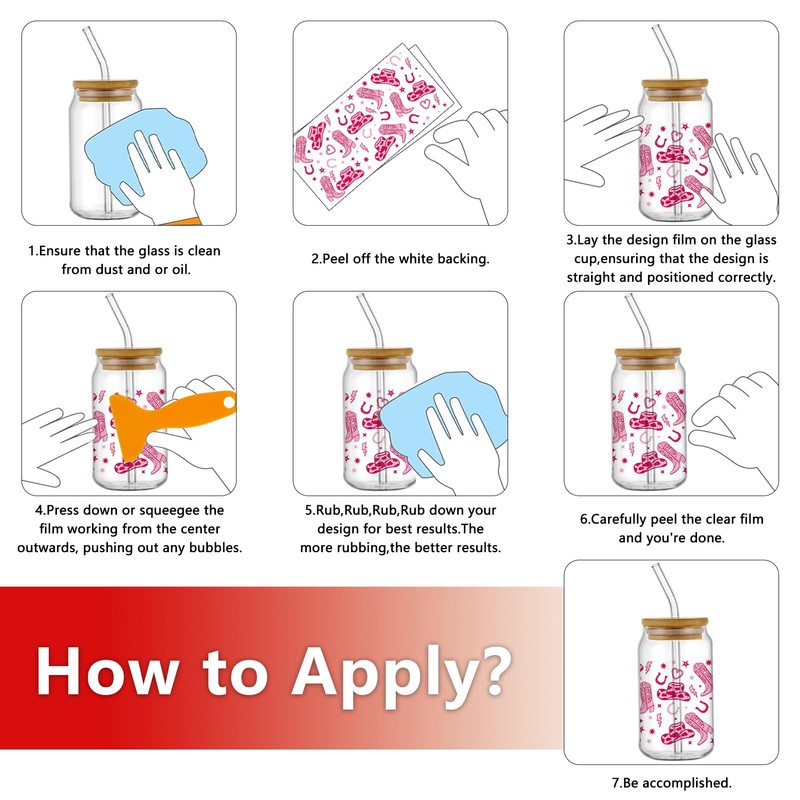 1.Ensure that the glass is clean from dust and or oil.

2.Peel off the white backing.

3.Lay the design film on the glass cup,ensuring that the design is straight and positioned correctly.

4.Press down or squeegee the film working from the center outwards, pushing out any bubbles.

5.Rub,Rub,Rub,Rub down your design for best results.The more rubbing,the better results.

6.Carefully peel the clear film and you're done.

How to Apply?

7.Be accomplished.