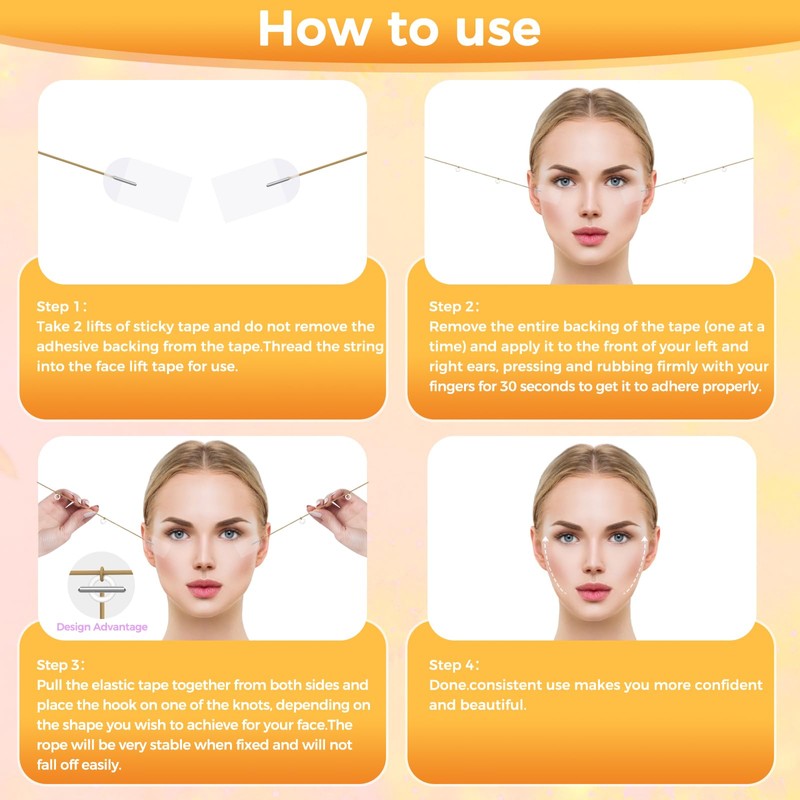 How to use

Step 1：
Take 2 lifts of sticky tape and do not remove the adhesive backing from the tape.Thread the string into the face lift tape for use.

Step 2：
Remove the entire backing of the tape (one at a time) and apply it to the front of your left and right ears, pressing and rubbing firmly with your fingers for 30 seconds to get it to adhere properly.

Design Advantage

Step 3：
Pull the elastic tape together from both sides and place the hook on one of the knots, depending on the shape you wish to achieve for your face.The rope will be very stable when fixed and will not fall off easily.

Step 4：
Done.consistent use makes you more confident and beautiful.