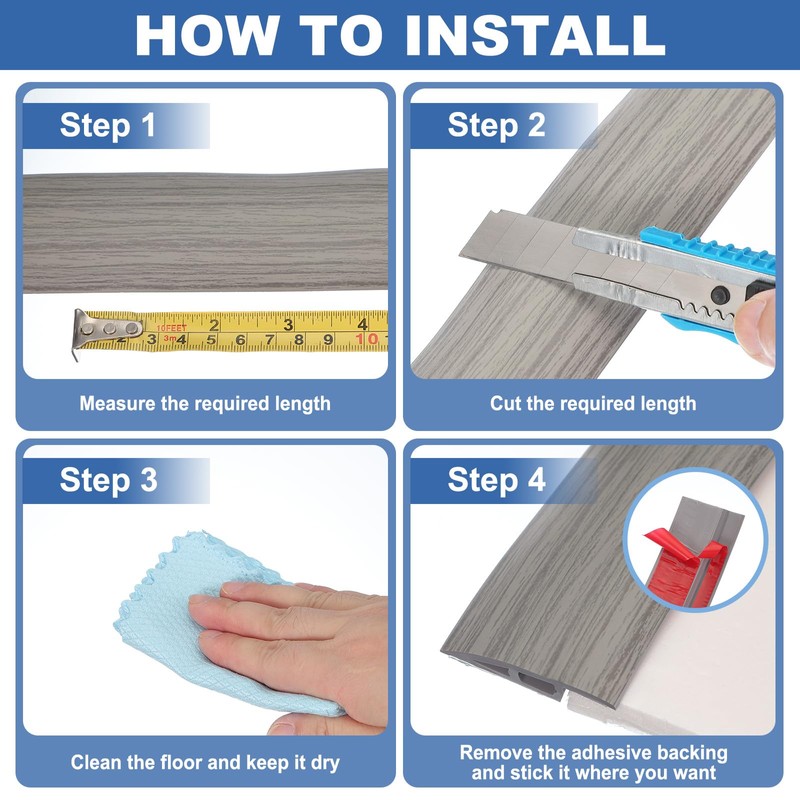 HOW TO INSTALL

Step 1

10FEET 3m 2 3 4 2 3 4 5 6 7 8 9 10

Measure the required length

Step 2

Cut the required length

Step 3

Clean the floor and keep it dry

Step 4

Remove the adhesive backing and stick it where you want