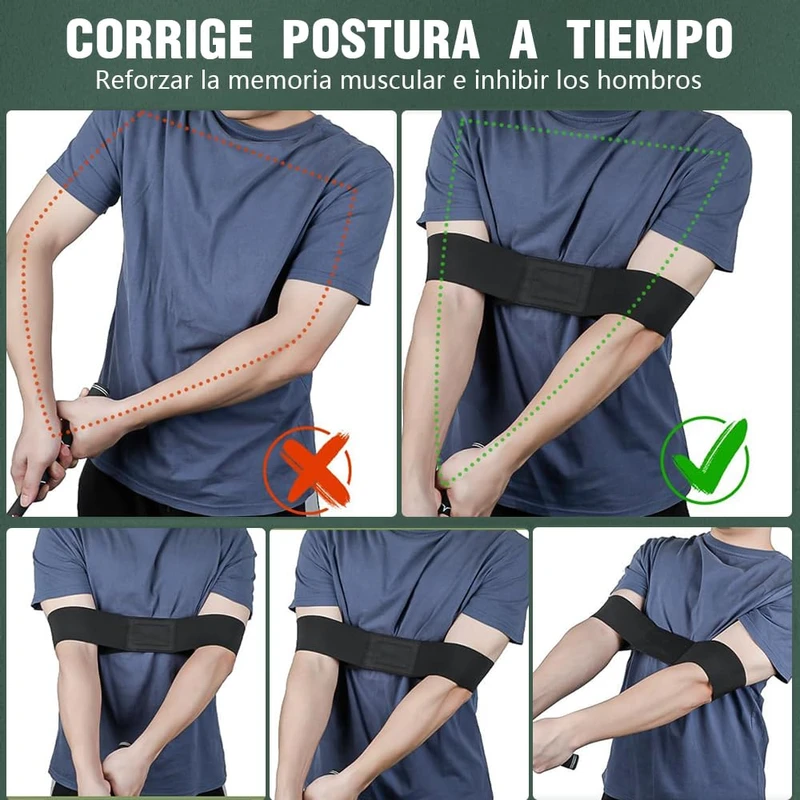 CORRIGE POSTURA A TIEMPO
Reforzar la memoria muscular e inhibir los hombros