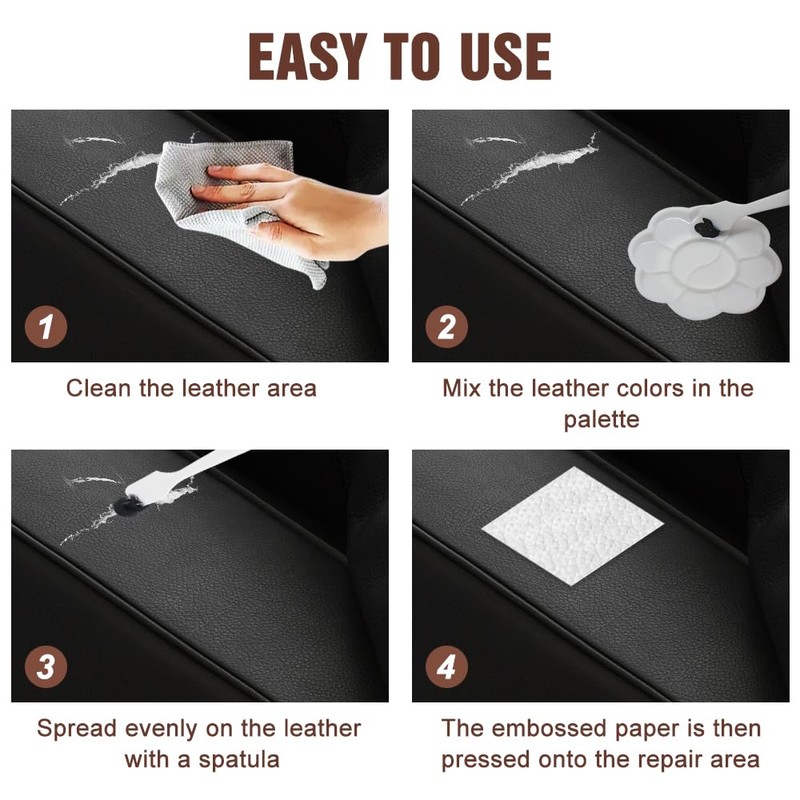 EASY TO USE

1

Clean the leather area

2

Mix the leather colors in the palette

3

Spread evenly on the leather with a spatula

4

The embossed paper is then pressed onto the repair area