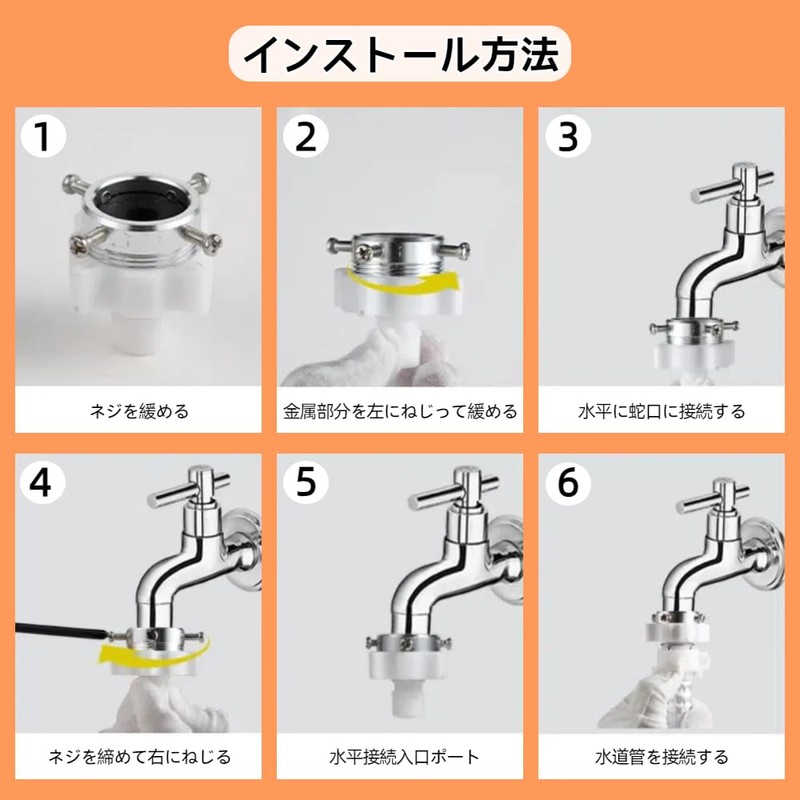 インストール方法

1
ネジを緩める

2
金属部分を左にねじって緩める

3
水平に蛇口に接続する

4
ネジを締めて右にねじる

5
水平接続入口ポート

6
水道管を接続する