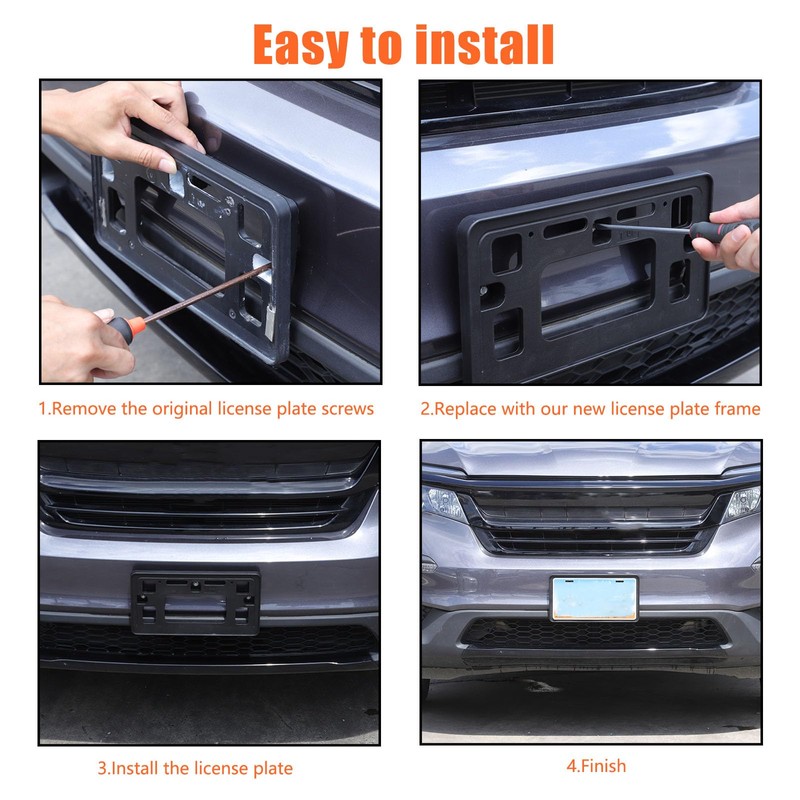 Easy to install

1.Remove the original license plate screws

2.Replace with our new license plate frame

3.Install the license plate

4.Finish