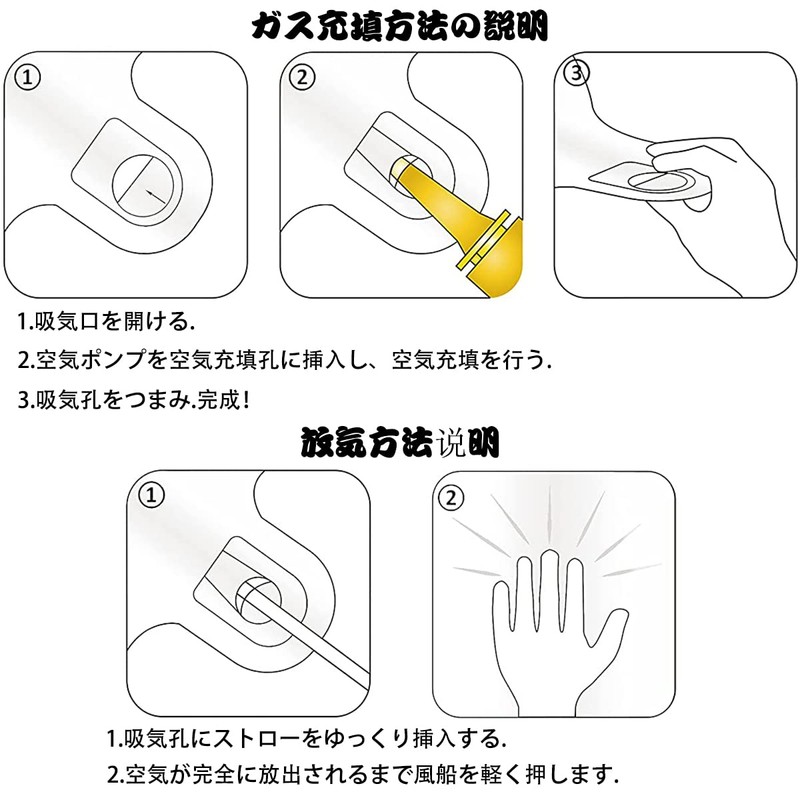 ガス充填方法の説明

①

②

③

1.吸気口を開ける.

2.空気ポンプを空気充填孔に挿入し、空気充填を行う.

3.吸気孔をつまみ.完成!

放気方法说明

①

②

1.吸気孔にストローをゆっくり挿入する.

2.空気が完全に放出されるまで風船を軽く押します.