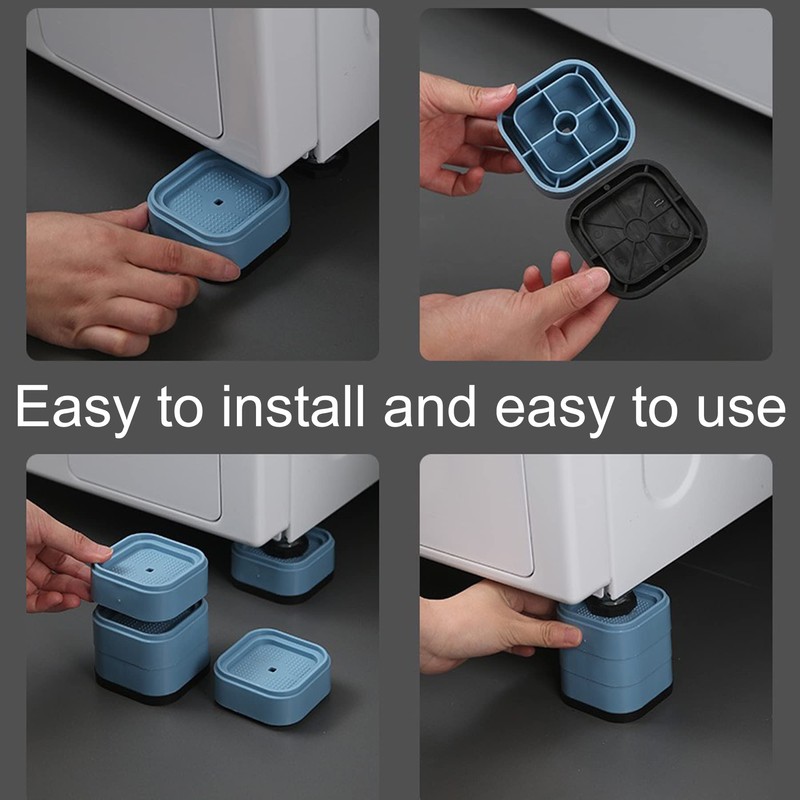 Easy to install and easy to use