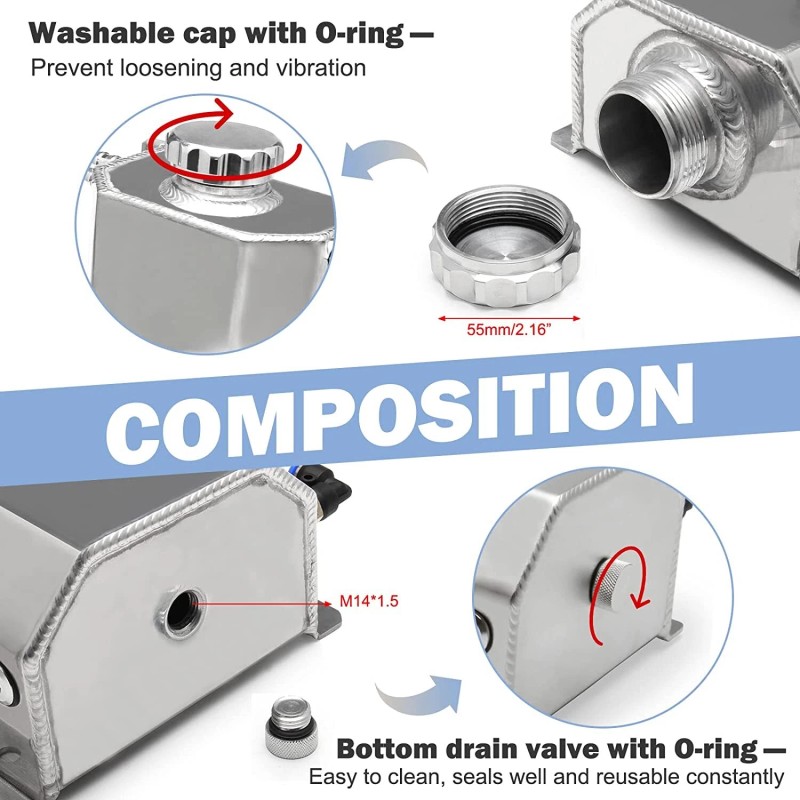 Washable cap with O-ring —
Prevent loosening and vibration

55mm/2.16”

COMPOSITION

M14*1.5

Bottom drain valve with O-ring —
Easy to clean, seals well and reusable constantly