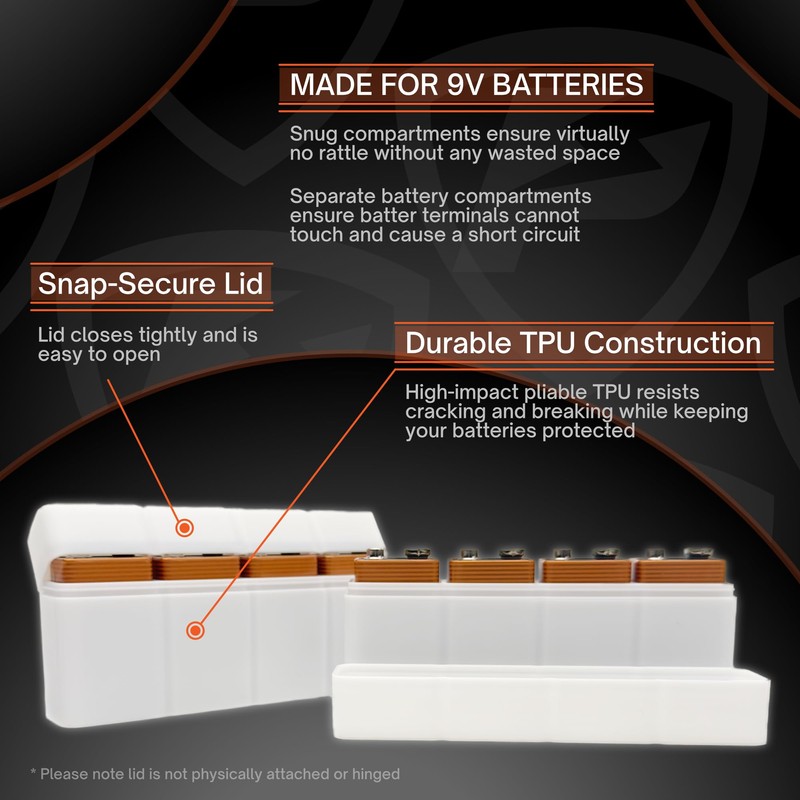 MADE FOR 9V BATTERIES

Snug compartments ensure virtually no rattle without any wasted space

Separate battery compartments ensure batter terminals cannot touch and cause a short circuit

Snap-Secure Lid

Lid closes tightly and is easy to open

Durable TPU Construction

High-impact pliable TPU resists cracking and breaking while keeping your batteries protected

* Please note lid is not physically attached or hinged