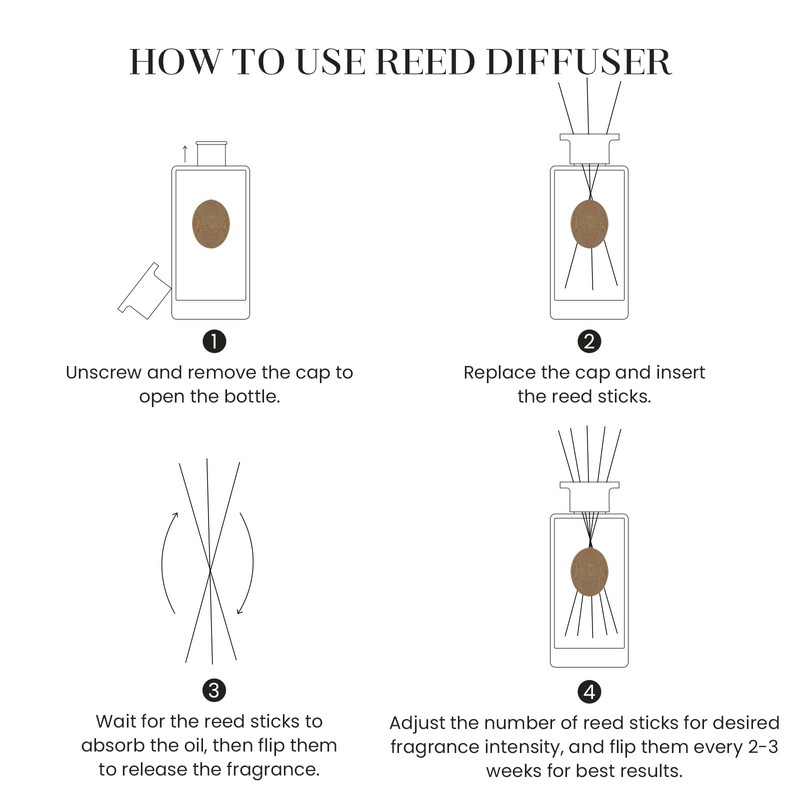 HOW TO USE REED DIFFUSER

1
Unscrew and remove the cap to open the bottle.

2
Replace the cap and insert the reed sticks.

3
Wait for the reed sticks to absorb the oil, then flip them to release the fragrance.

4
Adjust the number of reed sticks for desired fragrance intensity, and flip them every 2-3 weeks for best results.