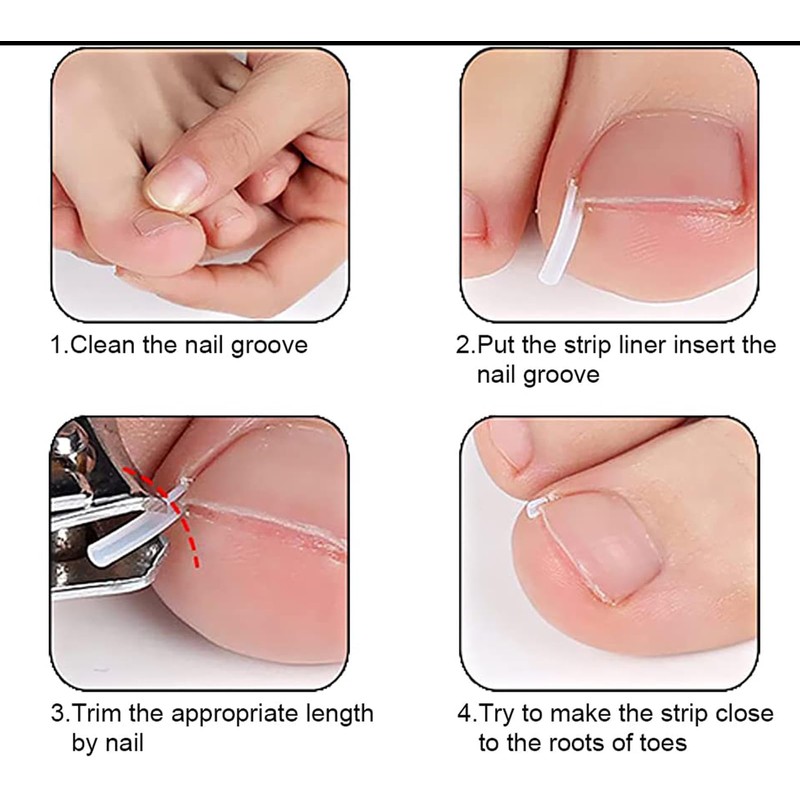 1.Clean the nail groove

2.Put the strip liner insert the nail groove

3.Trim the appropriate length by nail

4.Try to make the strip close to the roots of toes