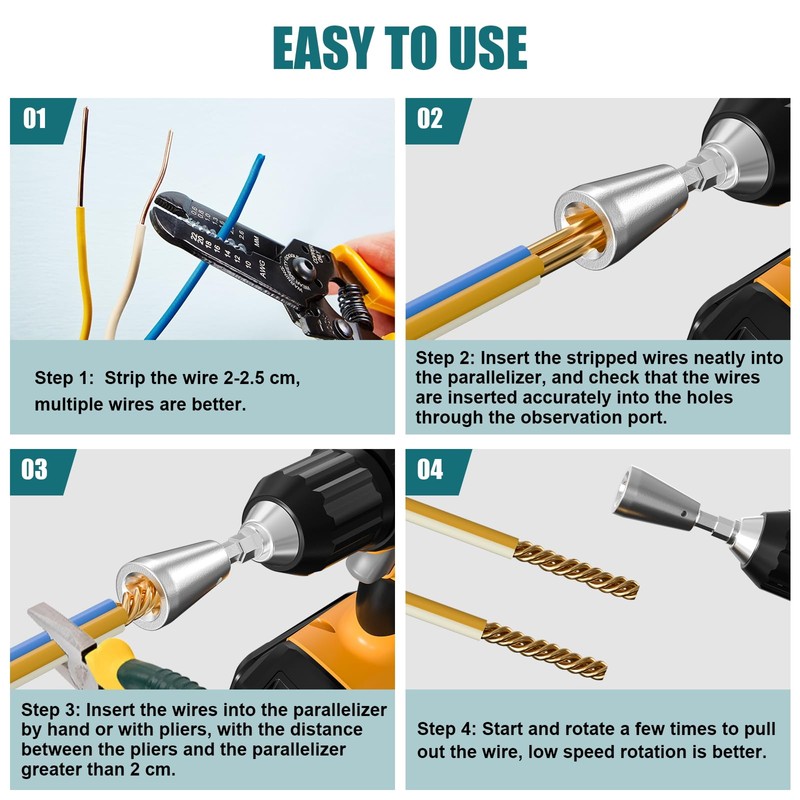 EASY TO USE

01

22 20 18 16 14 12 10 AWG

Step 1: Strip the wire 2-2.5 cm, multiple wires are better.

02

Step 2: Insert the stripped wires neatly into the parallelizer, and check that the wires are inserted accurately into the holes through the observation port.

03

Step 3: Insert the wires into the parallelizer by hand or with pliers, with the distance between the pliers and the parallelizer greater than 2 cm.

04

Step 4: Start and rotate a few times to pull out the wire, low speed rotation is better.