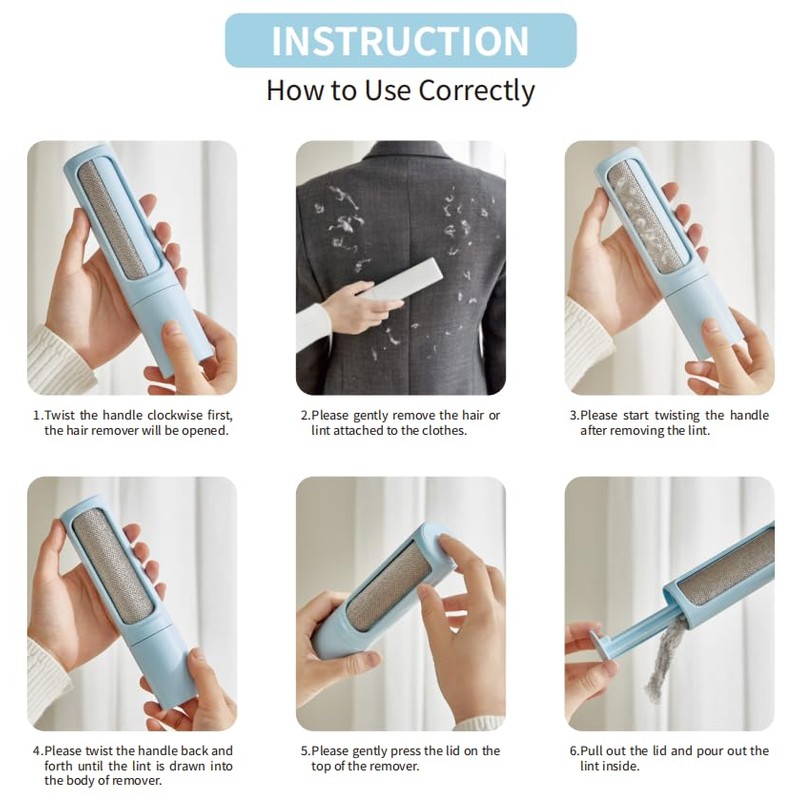 INSTRUCTION

How to Use Correctly

1.Twist the handle clockwise first, the hair remover will be opened.

2.Please gently remove the hair or lint attached to the clothes.

3.Please start twisting the handle after removing the lint.

4.Please twist the handle back and forth until the lint is drawn into the body of remover.

5.Please gently press the lid on the top of the remover.

6.Pull out the lid and pour out the lint inside.