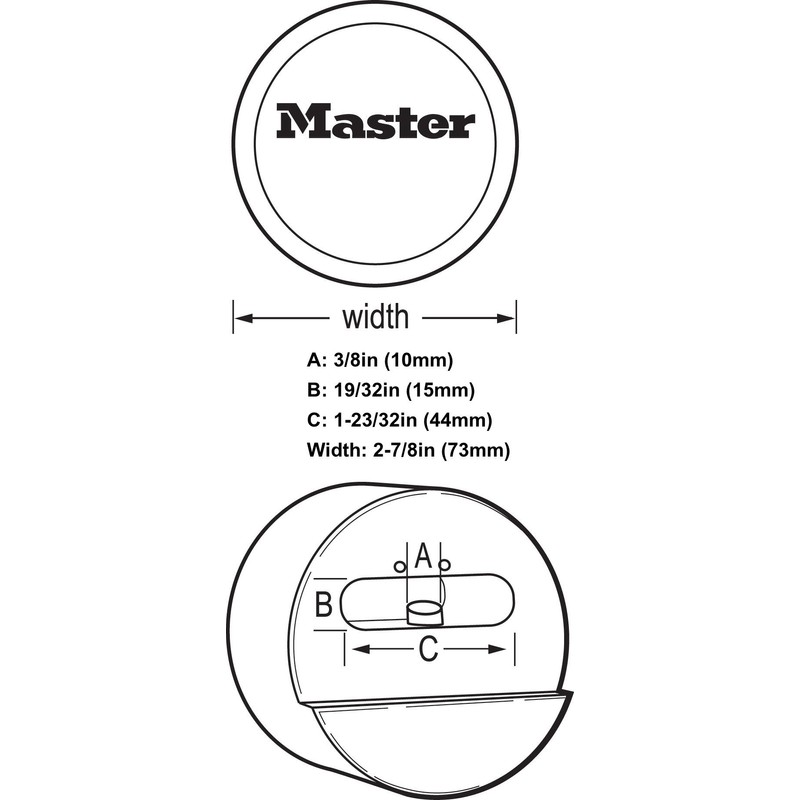 Master

width

A: 3/8in (10mm)
B: 19/32in (15mm)
C: 1-23/32in (44mm)
Width: 2-7/8in (73mm)

A
B
C