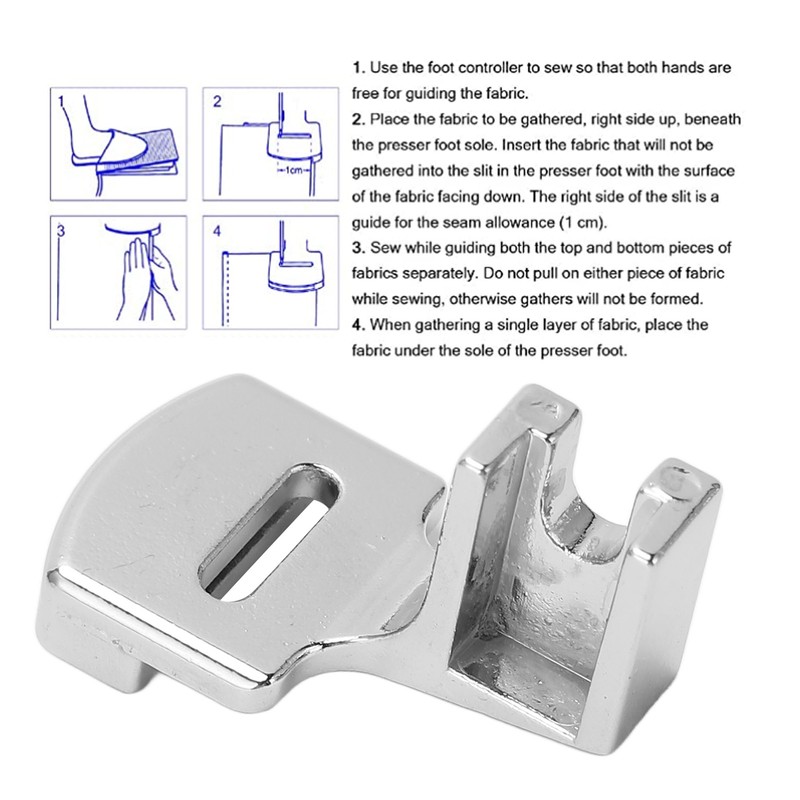 1
2
1cm
3
4

1. Use the foot controller to sew so that both hands are free for guiding the fabric.
2. Place the fabric to be gathered, right side up, beneath the presser foot sole. Insert the fabric that will not be gathered into the slit in the presser foot with the surface of the fabric facing down. The right side of the slit is a guide for the seam allowance (1 cm).
3. Sew while guiding both the top and bottom pieces of fabrics separately. Do not pull on either piece of fabric while sewing, otherwise gathers will not be formed.
4. When gathering a single layer of fabric, place the fabric under the sole of the presser foot.