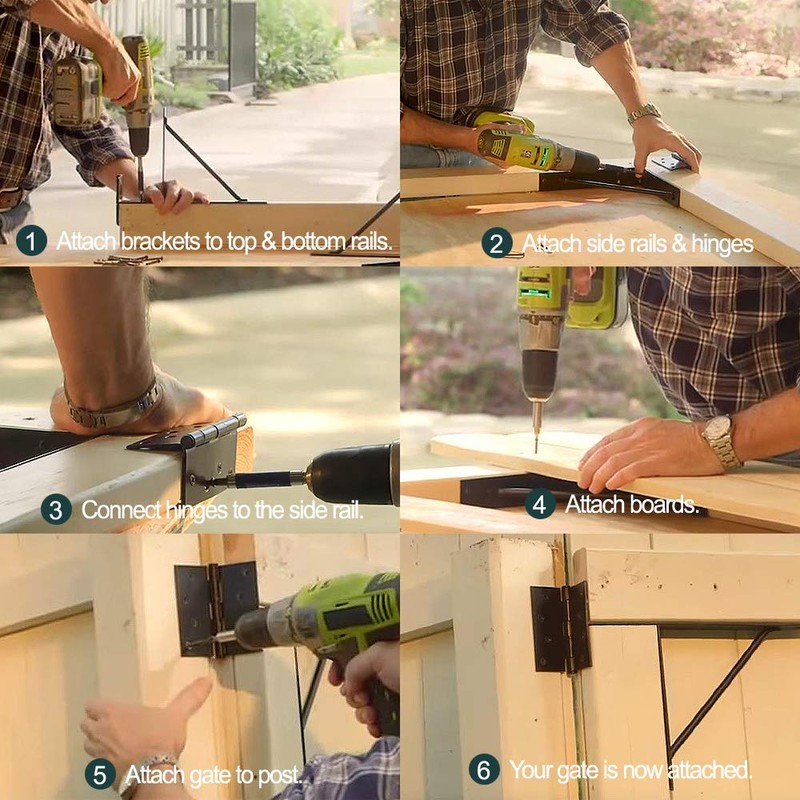 1 Attach brackets to top & bottom rails.

2 Attach side rails & hinges

3 Connect hinges to the side rail.

4 Attach boards.

5 Attach gate to post.

6 Your gate is now attached.