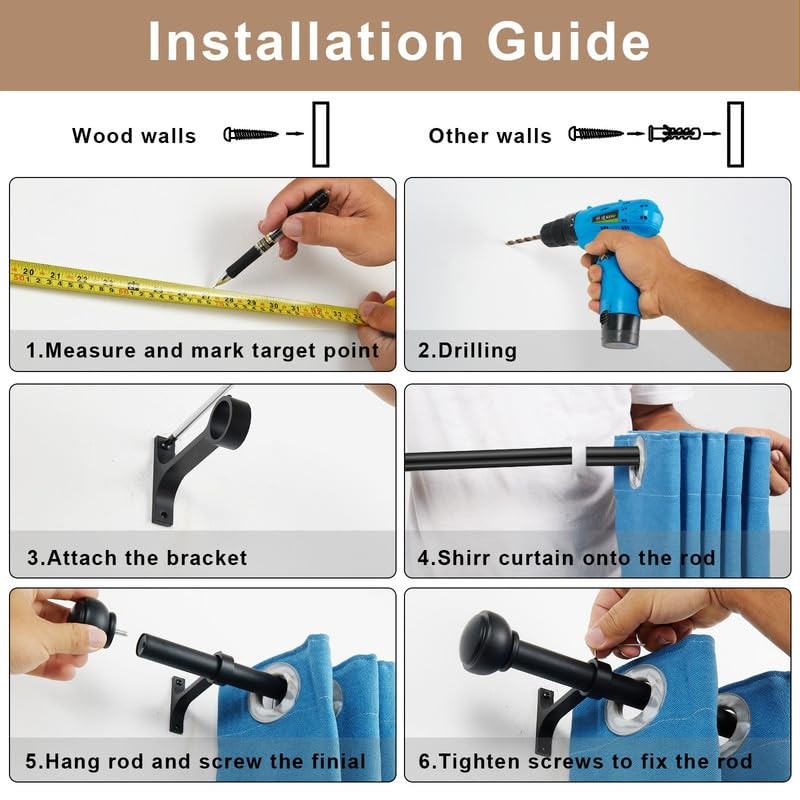 Installation Guide

Wood walls

Other walls

1.Measure and mark target point

2.Drilling

3.Attach the bracket

4.Shirr curtain onto the rod

5.Hang rod and screw the finial

6.Tighten screws to fix the rod