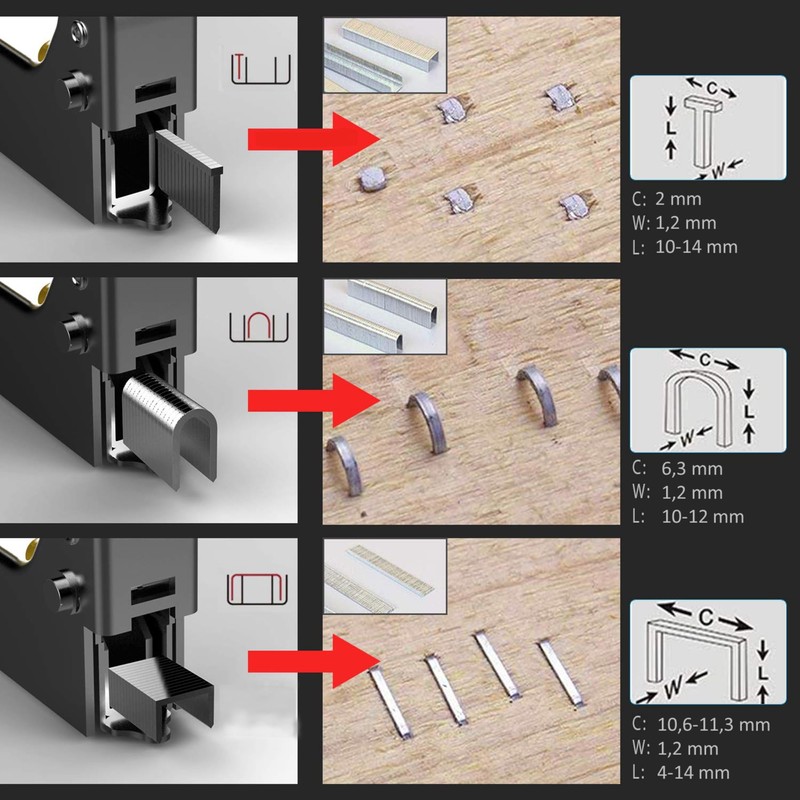 C
L
W
C: 2 mm
W: 1,2 mm
L: 10-14 mm

C
L
W
C: 6,3 mm
W: 1,2 mm
L: 10-12 mm

C
L
W
C: 10,6-11,3 mm
W: 1,2 mm
L: 4-14 mm