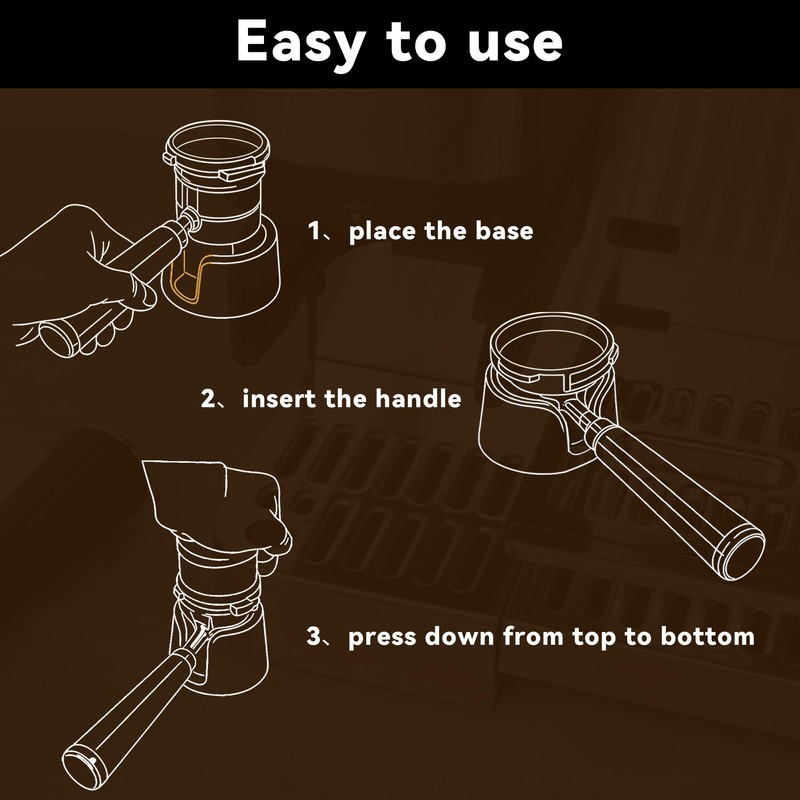 Easy to use

1、place the base

2、insert the handle

3、press down from top to bottom