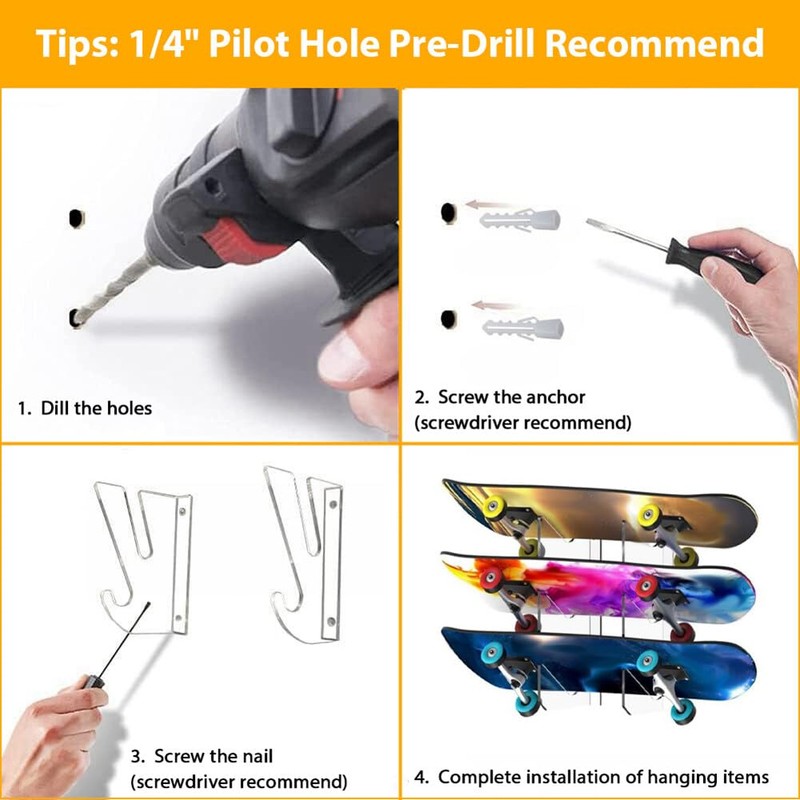 Tips: 1/4" Pilot Hole Pre-Drill Recommend

1. Dill the holes

2. Screw the anchor (screwdriver recommend)

3. Screw the nail (screwdriver recommend)

4. Complete installation of hanging items