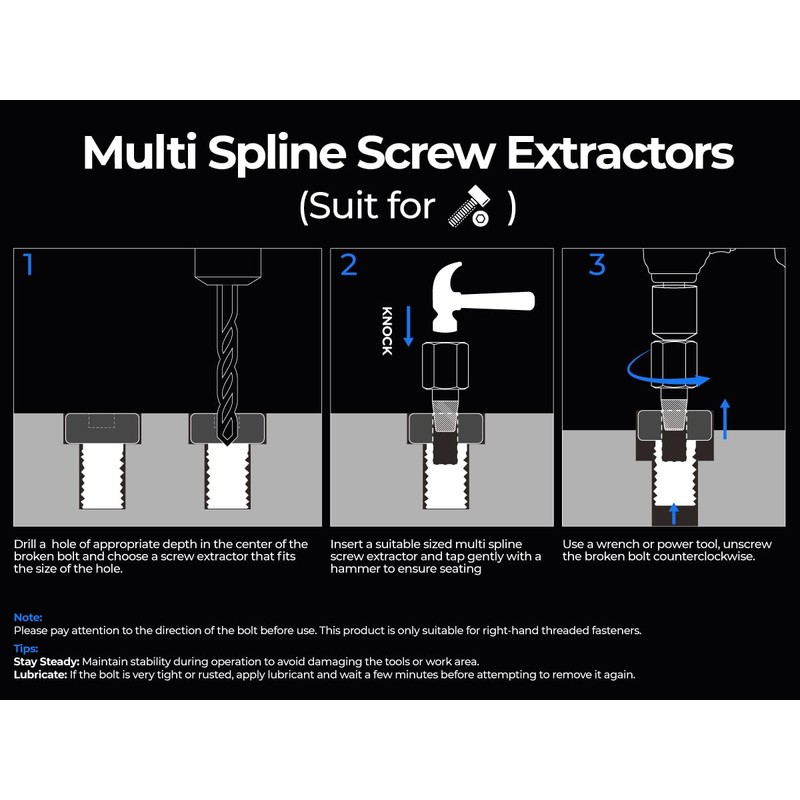 Multi Spline Screw Extractors
(Suit for )

1

Drill a hole of appropriate depth in the center of the broken bolt and choose a screw extractor that fits the size of the hole.

2

KNOCK

Insert a suitable sized multi spline screw extractor and tap gently with a hammer to ensure seating

3

Use a wrench or power tool, unscrew the broken bolt counterclockwise.

Note:
Please pay attention to the direction of the bolt before use. This product is only suitable for right-hand threaded fasteners.

Tips:
Stay Steady: Maintain stability during operation to avoid damaging the tools or work area.
Lubricate: If the bolt is very tight or rusted, apply lubricant and wait a few minutes before attempting to remove it again.